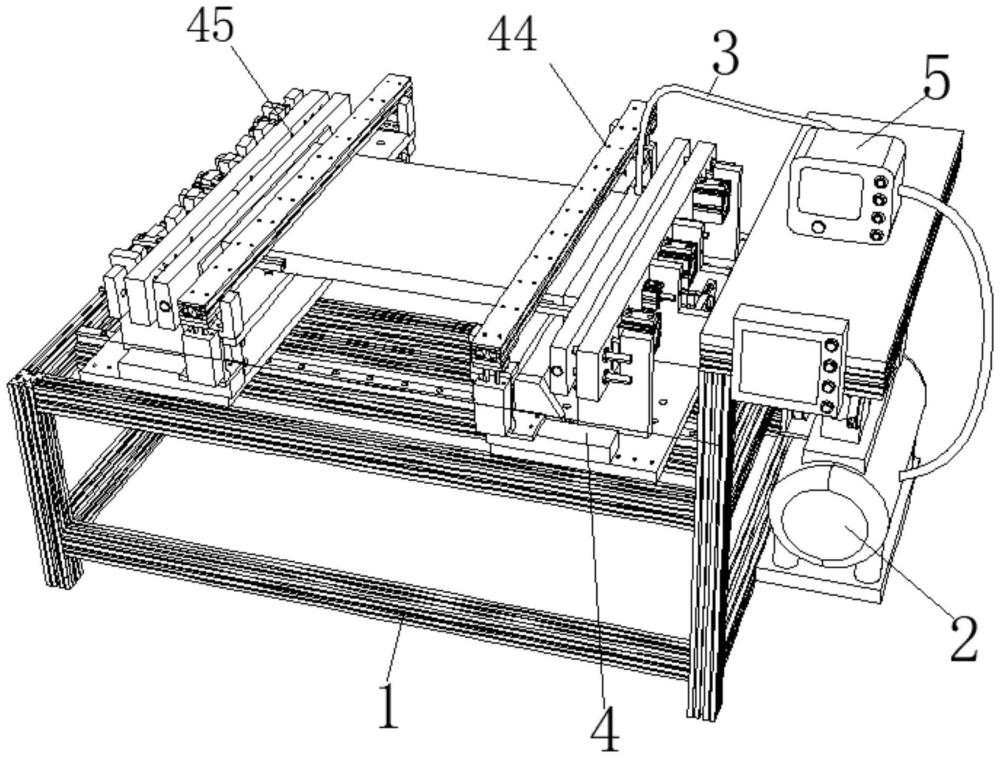 45
44
3
5
2
1
4