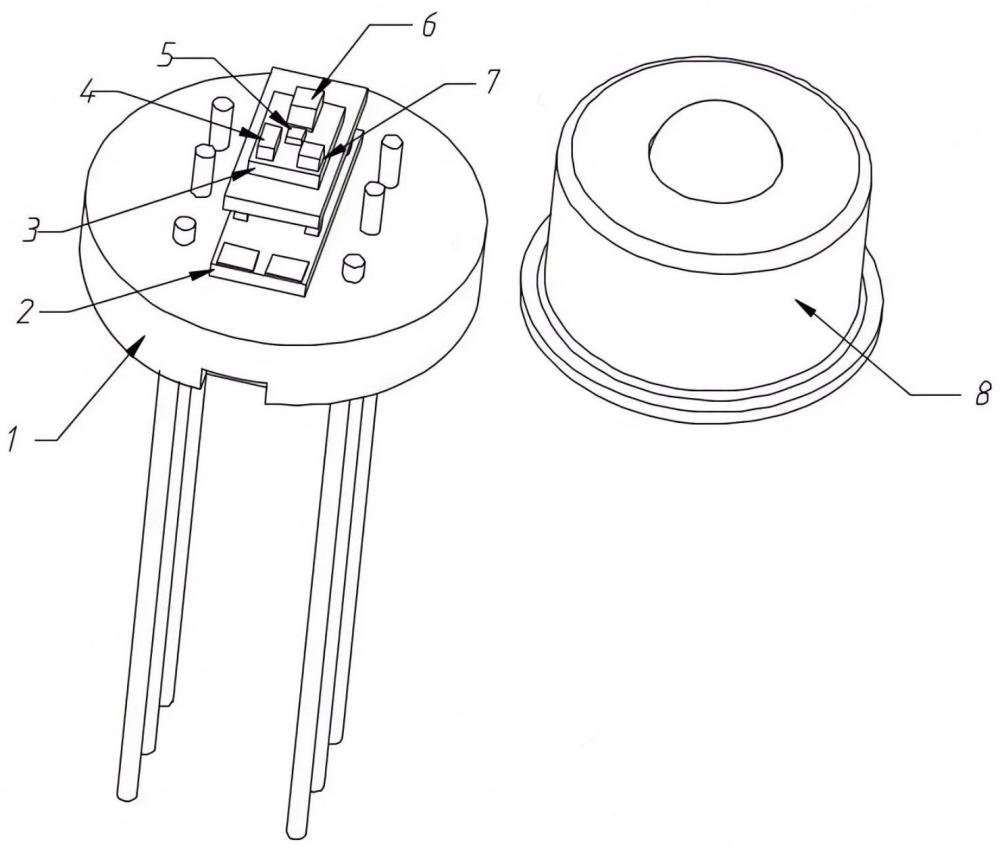 6
5
4
7
3
2
1
8