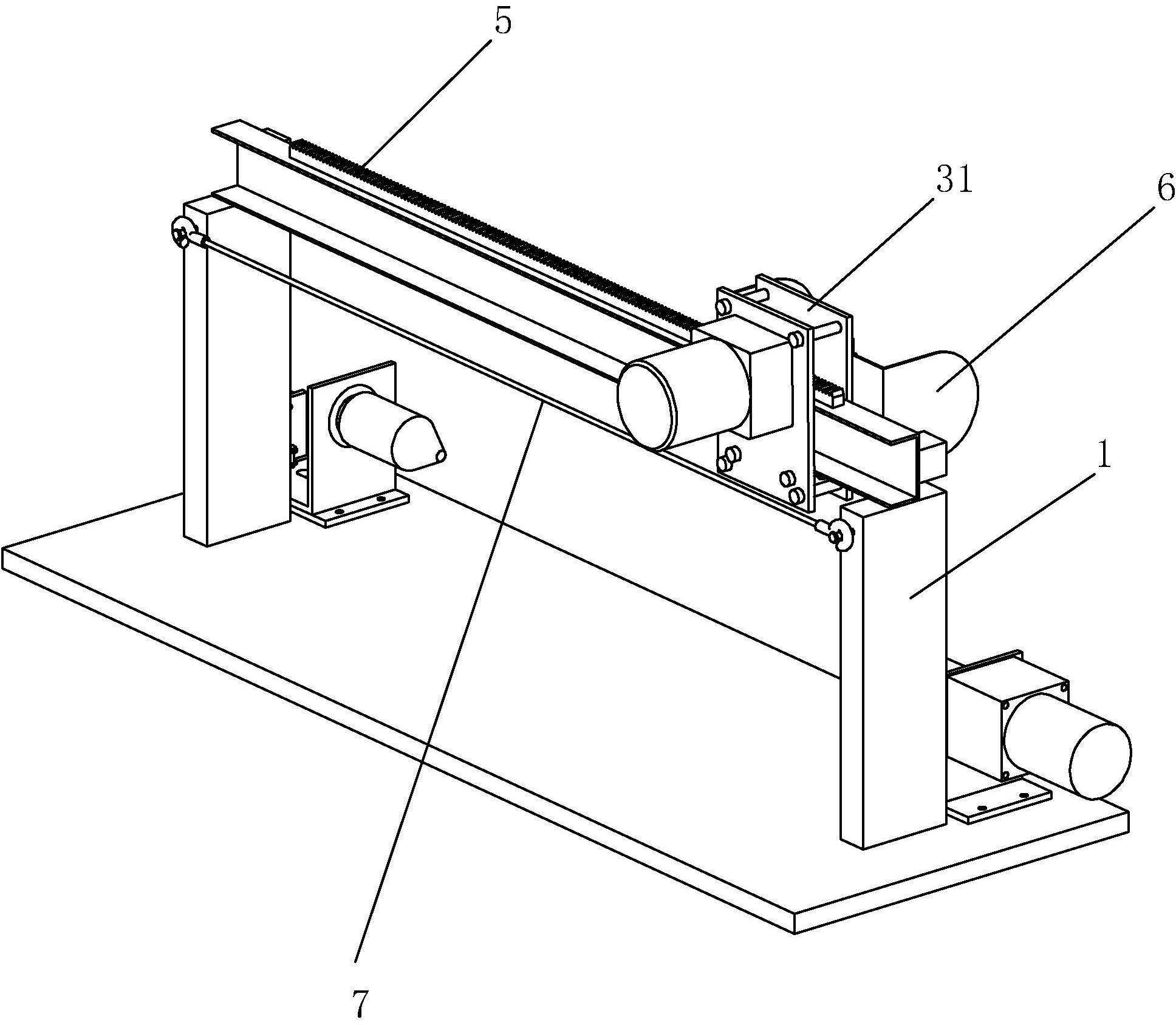 5

31

6

1

7