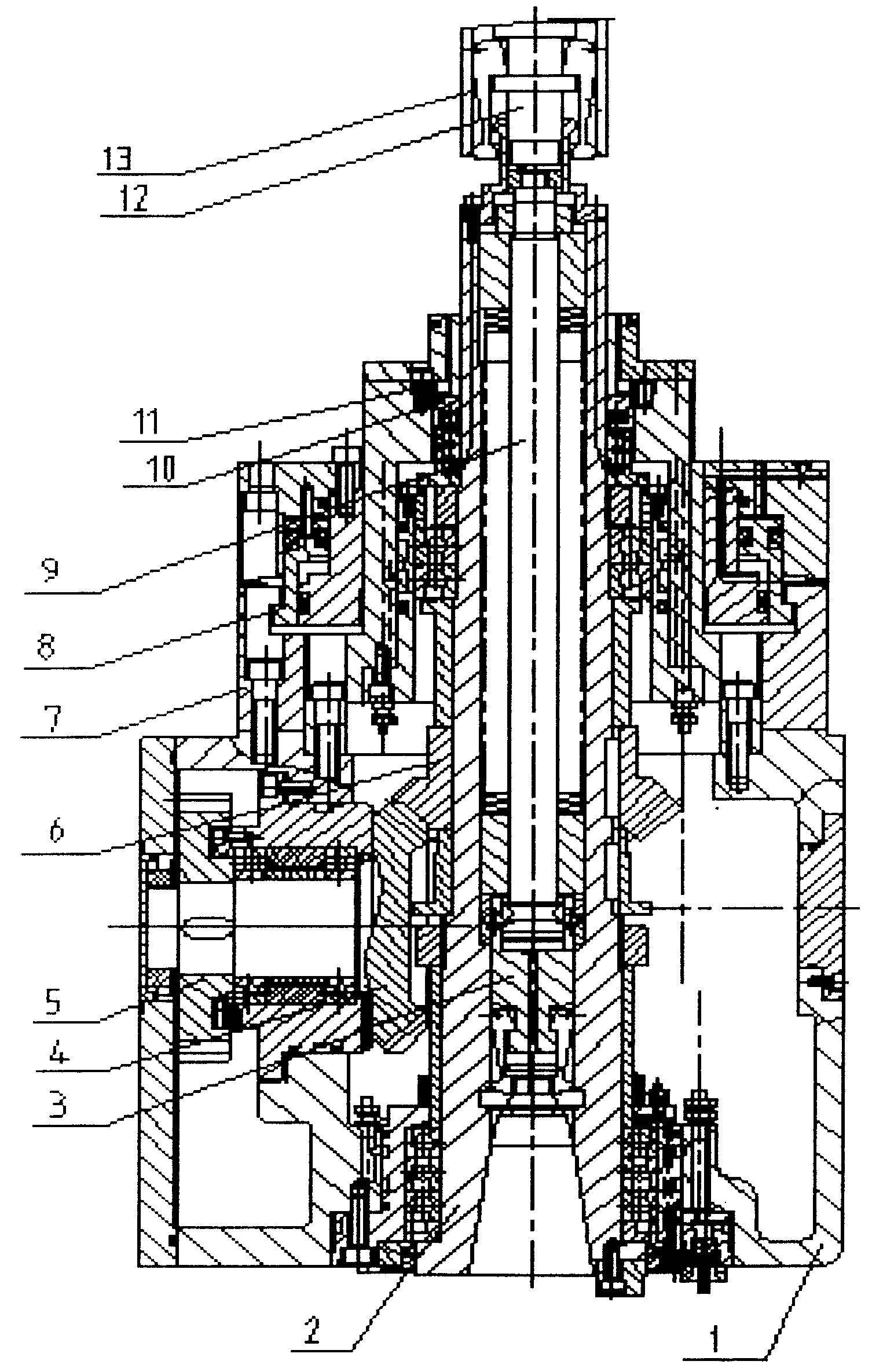 13
12
11
10
9
8
7
6
5
4
3
2
1