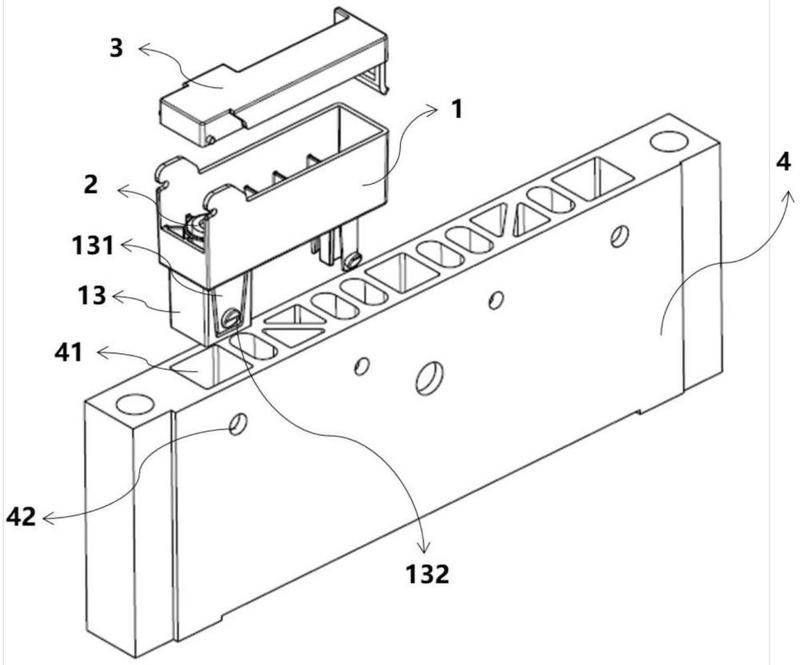 3
1
4
2
131
13
41
42
132