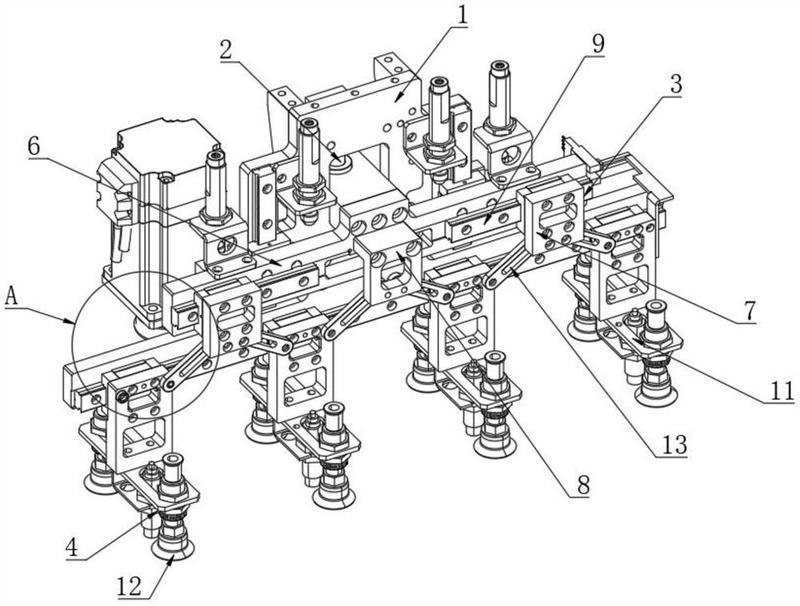 1
2
9
3
6
A
7
11
13
8
4
12