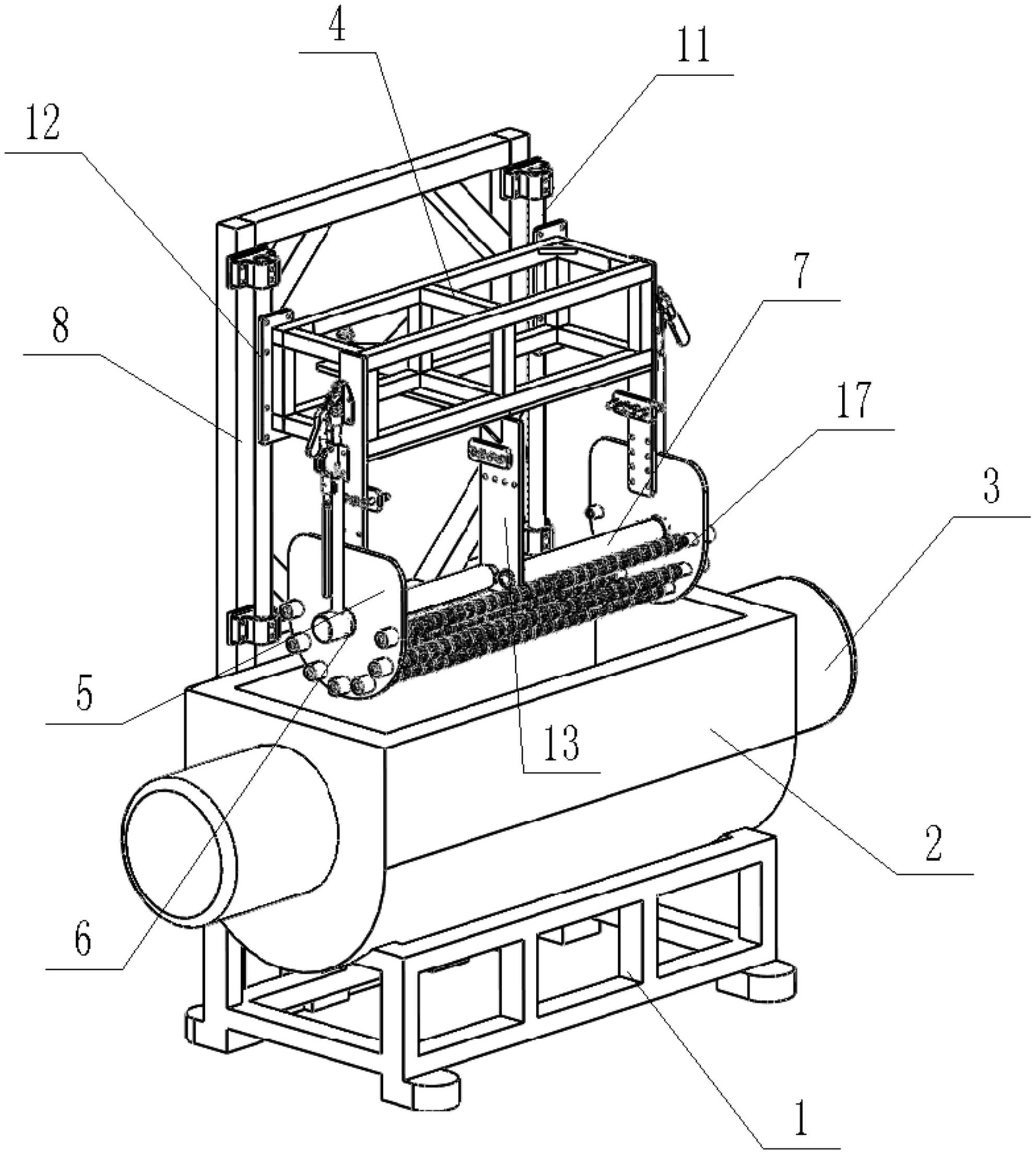 4
11
12
8
7
17
3
5
13
2
6
1