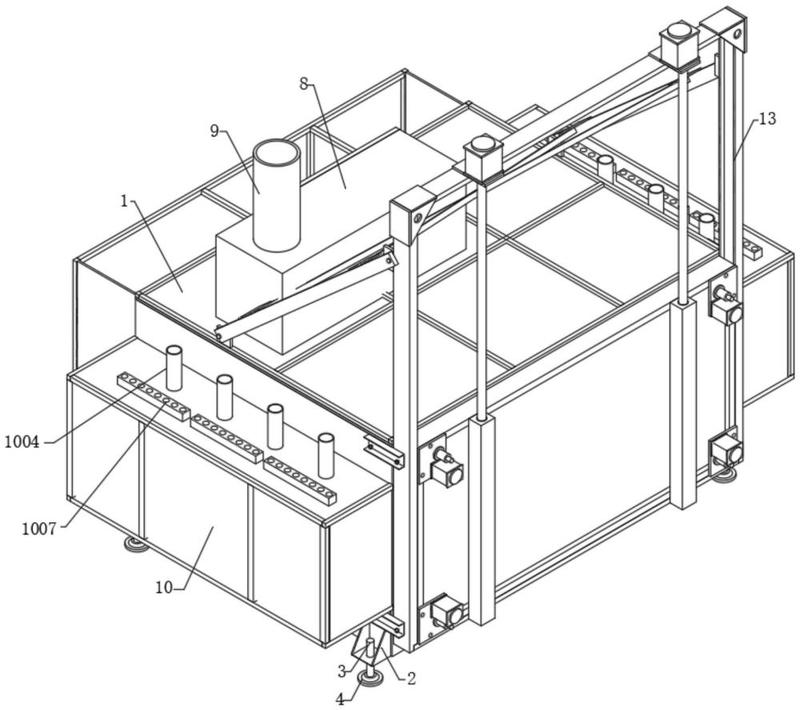 8
9
13
1
1004
1007
10
3
2
4