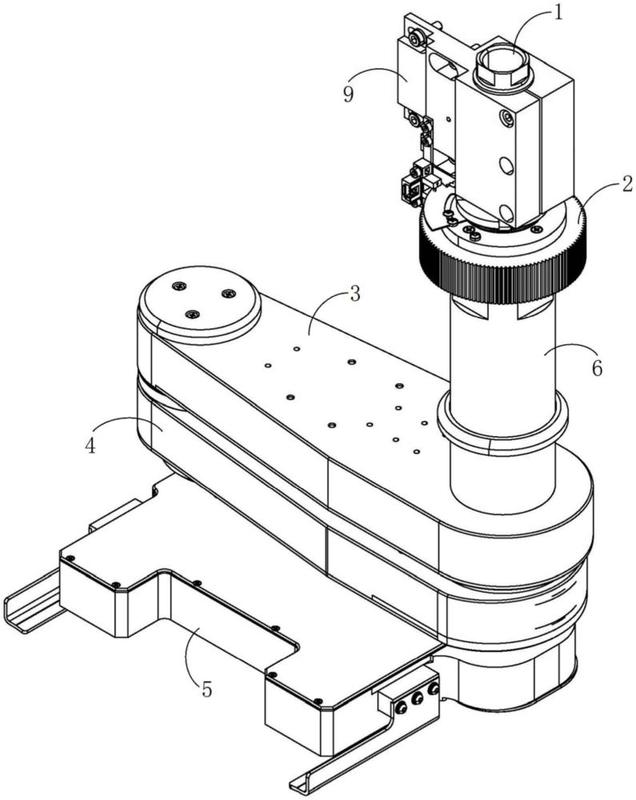 1
9
2
3
6
4
5