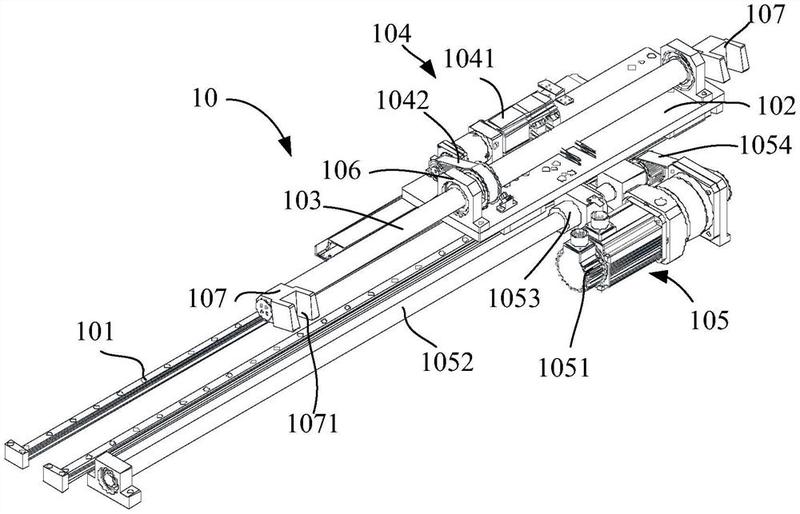 107
104
1041
10
1042
102
1054
106
103
1053
107
105
101
1052
1051
1071