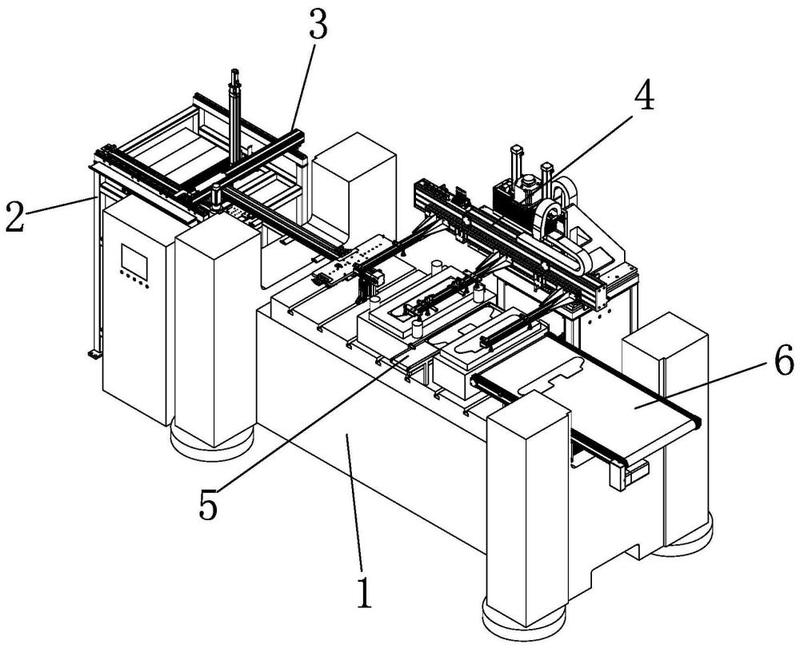 3
4
2
6
5
1