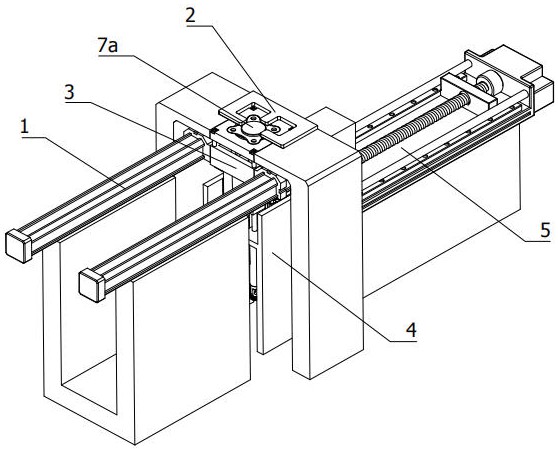 2
7a
3
1
5
4