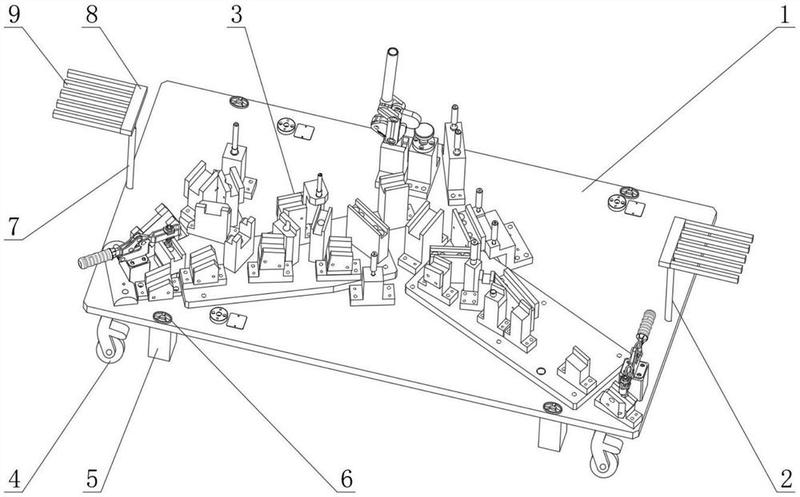 9
8
3
1
7
4
5
6
2