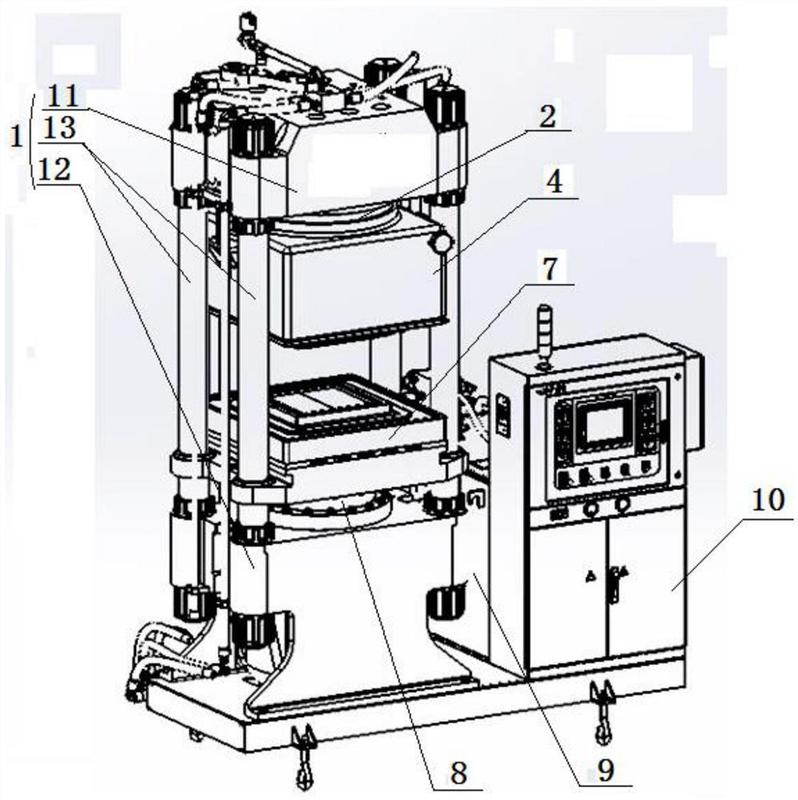 1
11
13
12
2
4
7
10
8
9