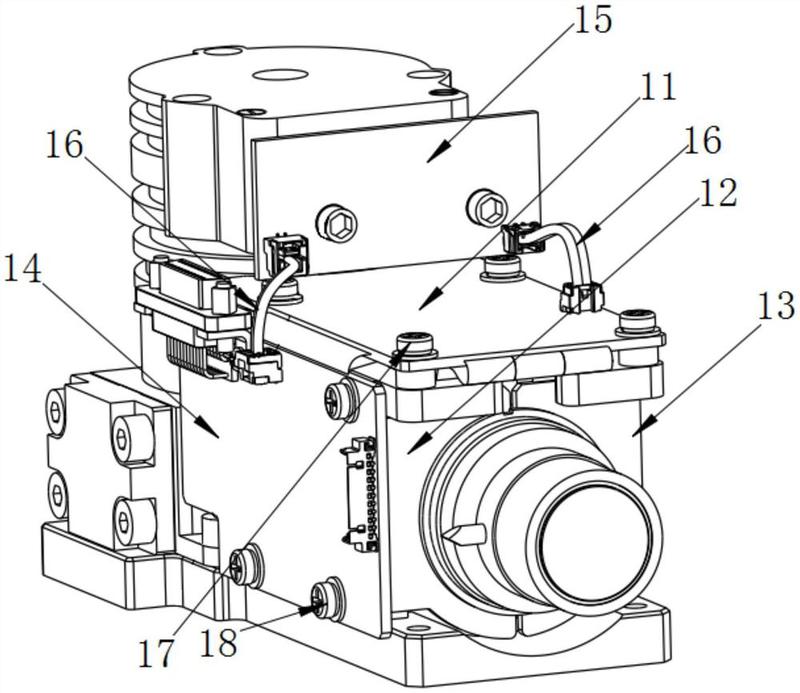 15
11
16
16
12
14
13
17
18