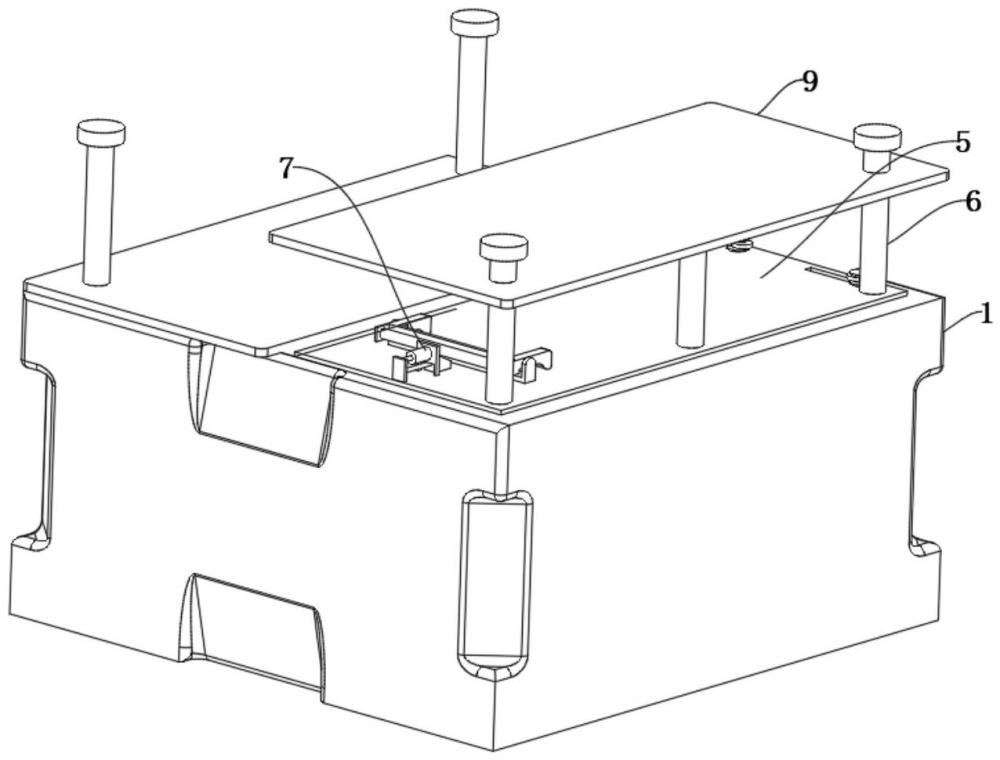 9
5
7
6
1