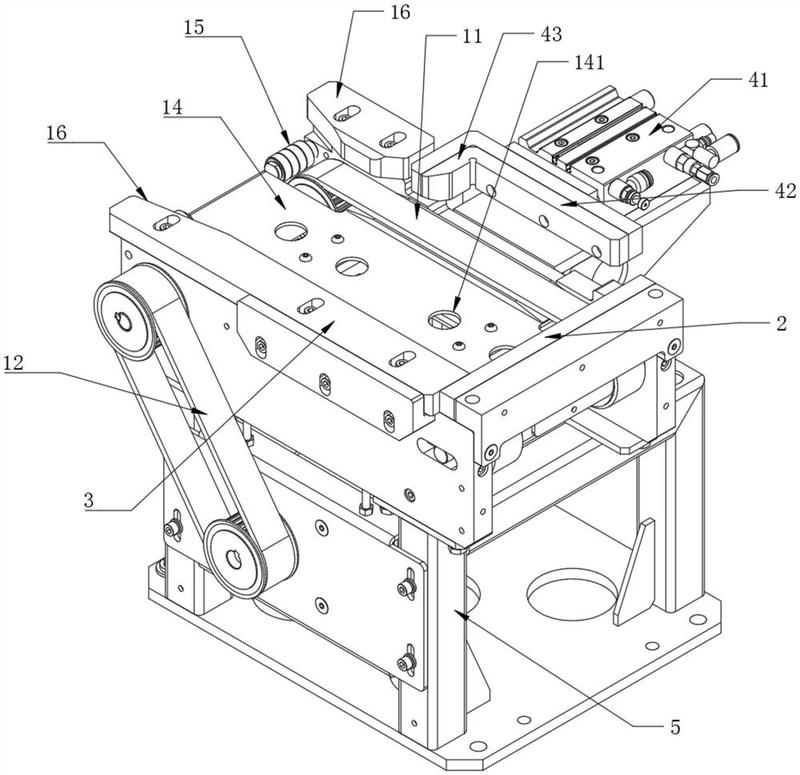 16
15
11
43
141
41
14
16
42
2
12
3
5