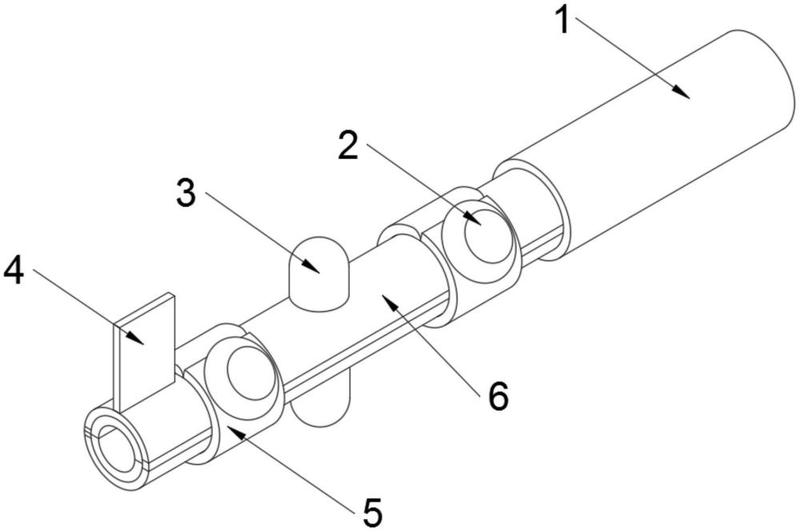 1
2
3
4
6
5