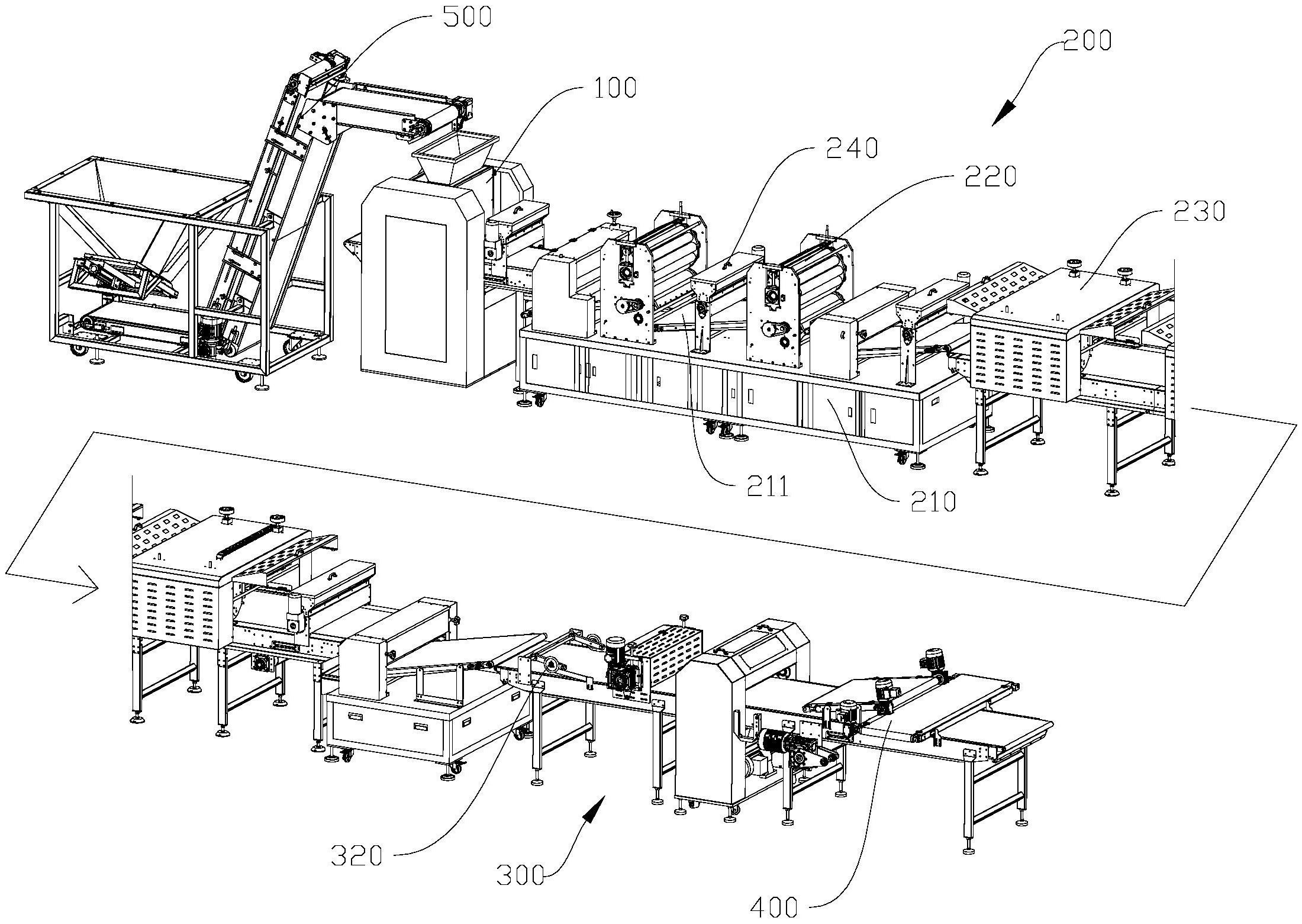 500
200
100
240
220
230
211
210
320
300
400