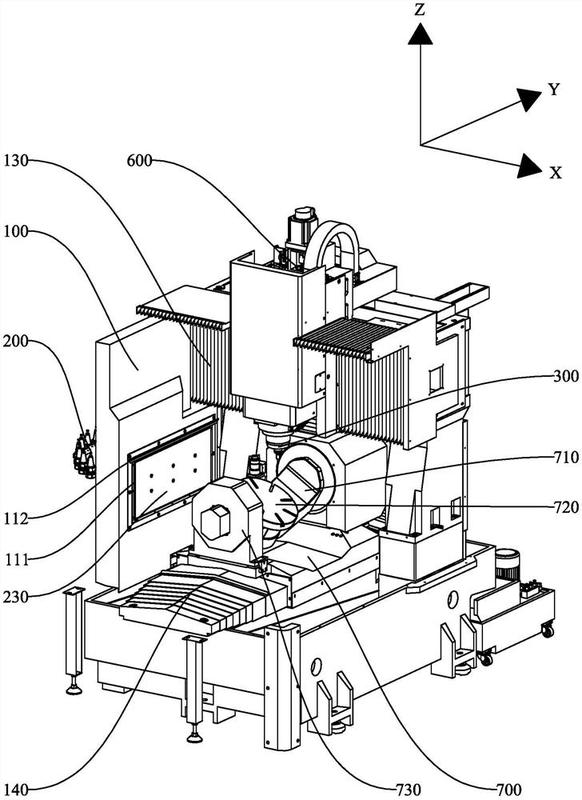 Z
Y
X
130
600
100
200
300
710
720
112
111
230
140
730
700