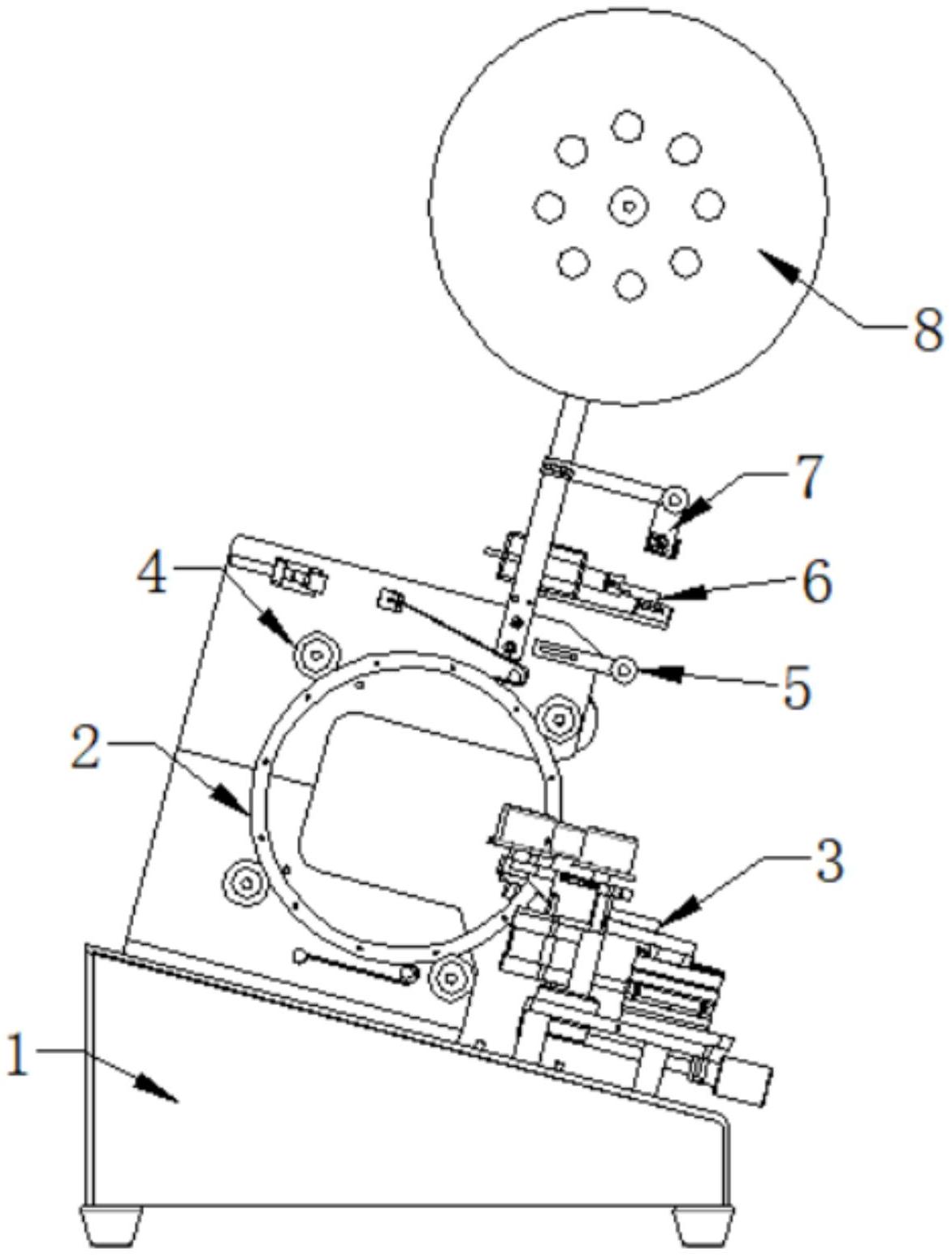 8
7
4
6
5
2
3
1