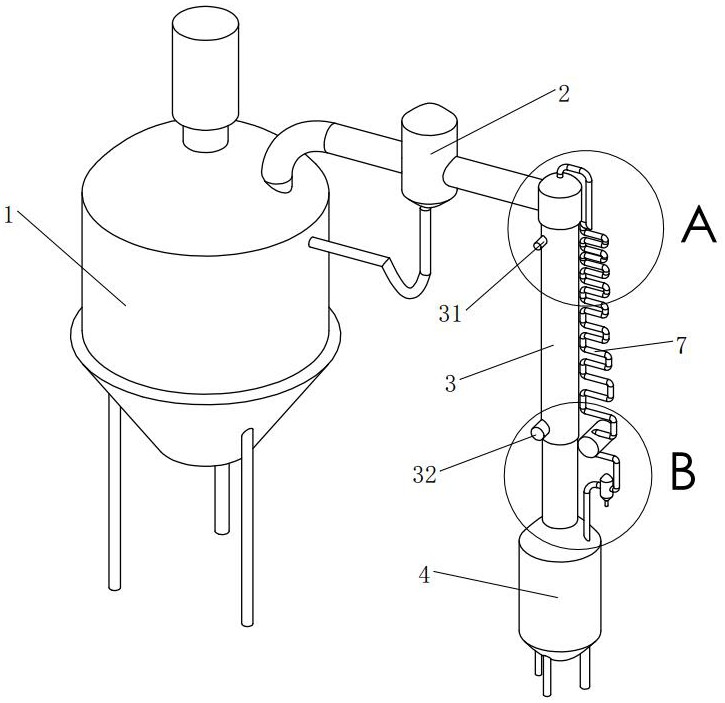 2
1
A
31
7
3
32
B
4