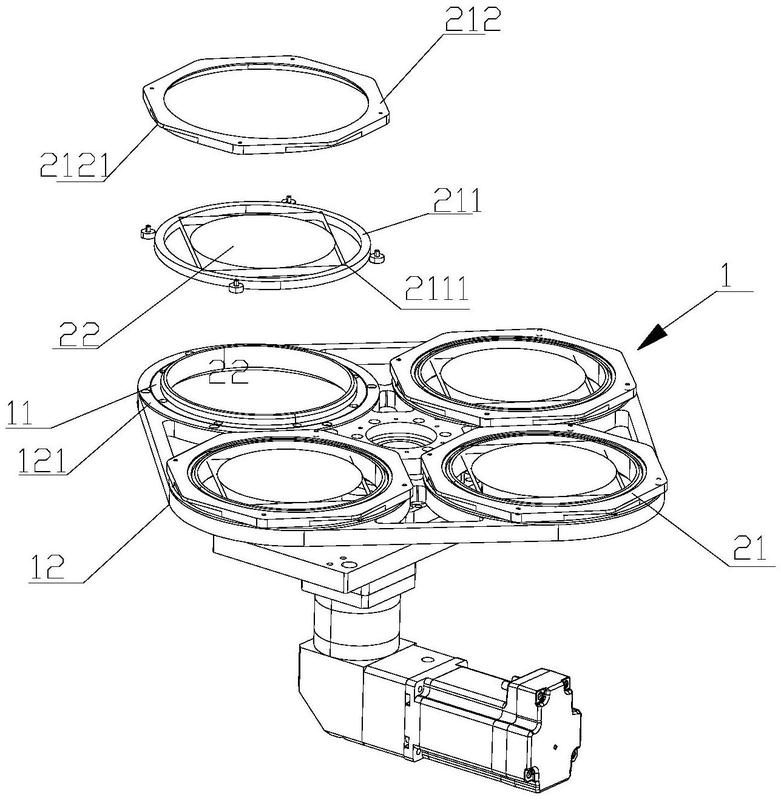 212
2121
211
2111
22
1
22
11
121
12
21