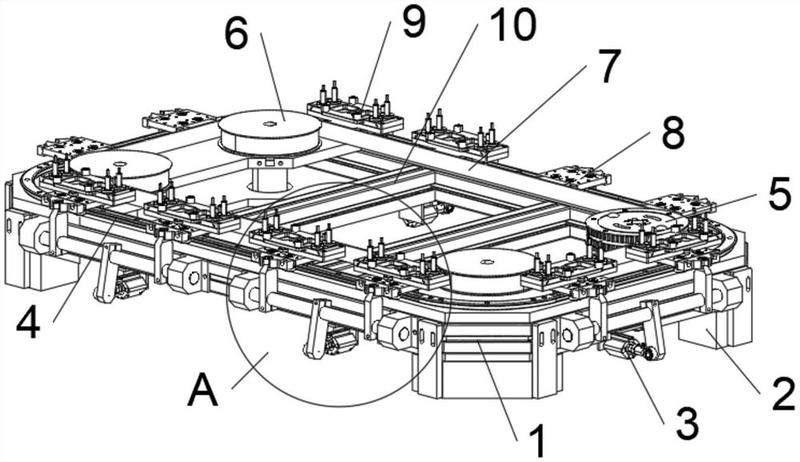 6
9
10
7
8
5
4
A
1
3
2