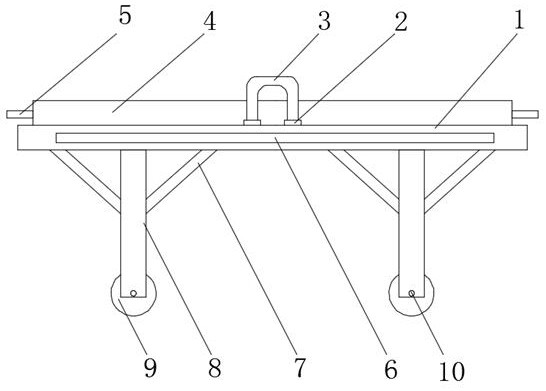 5
4
3
2
1
9
8
7
6
10