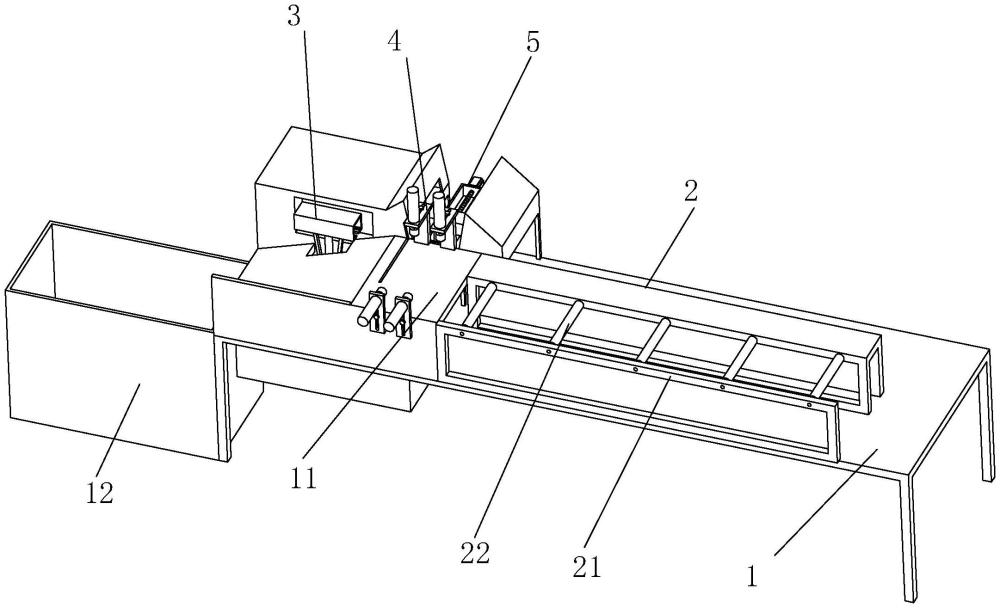 3
4
5
2
12
11
22
21
1