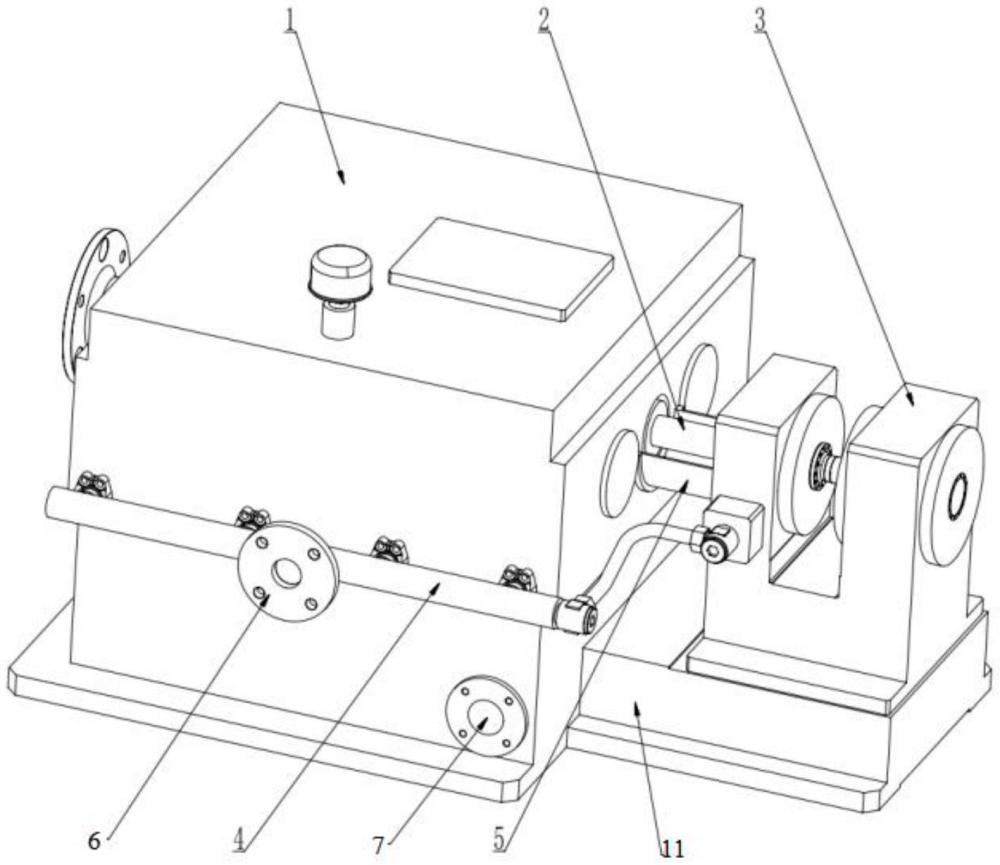 1
2
3
6
4
7
5
11