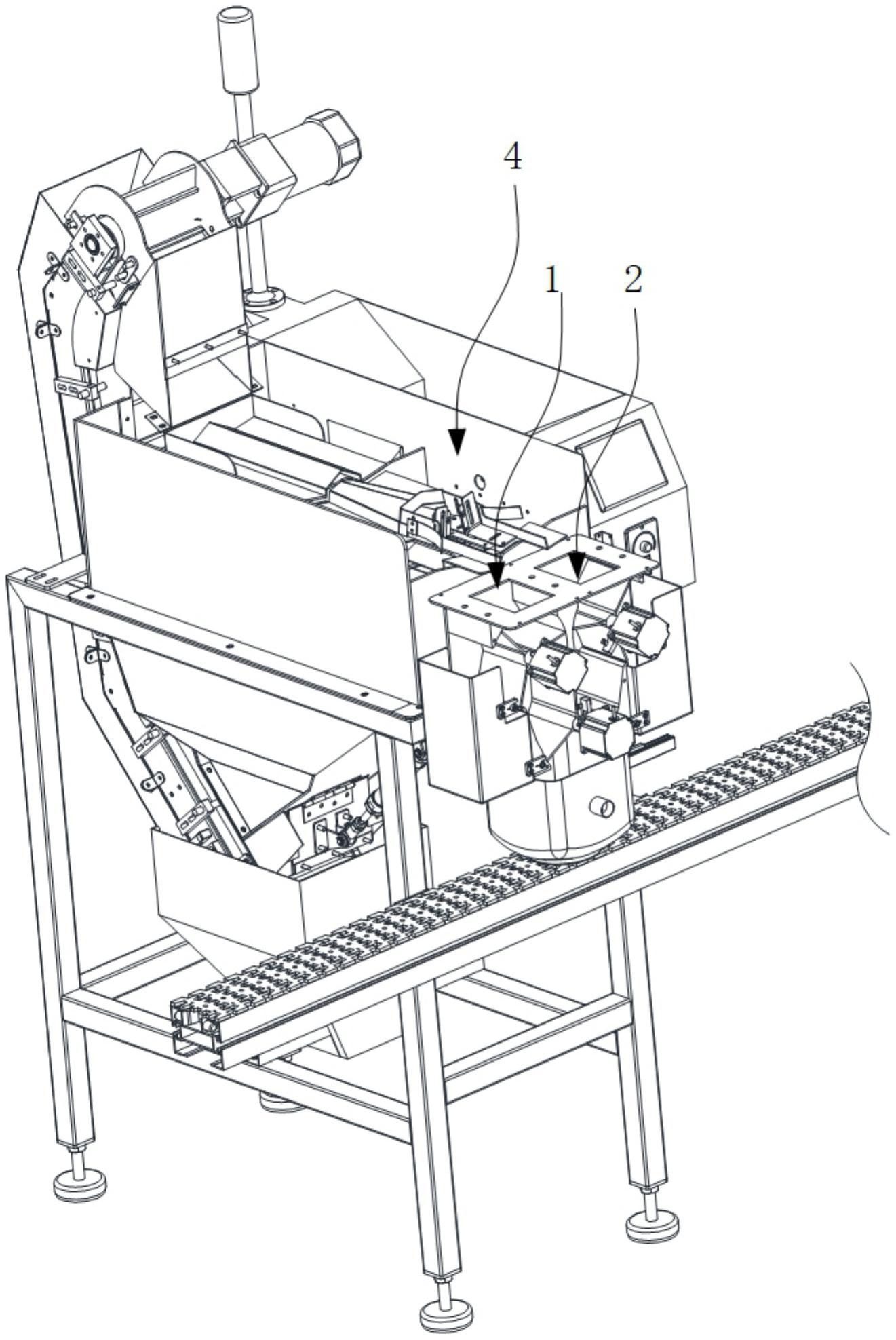 4
1
2