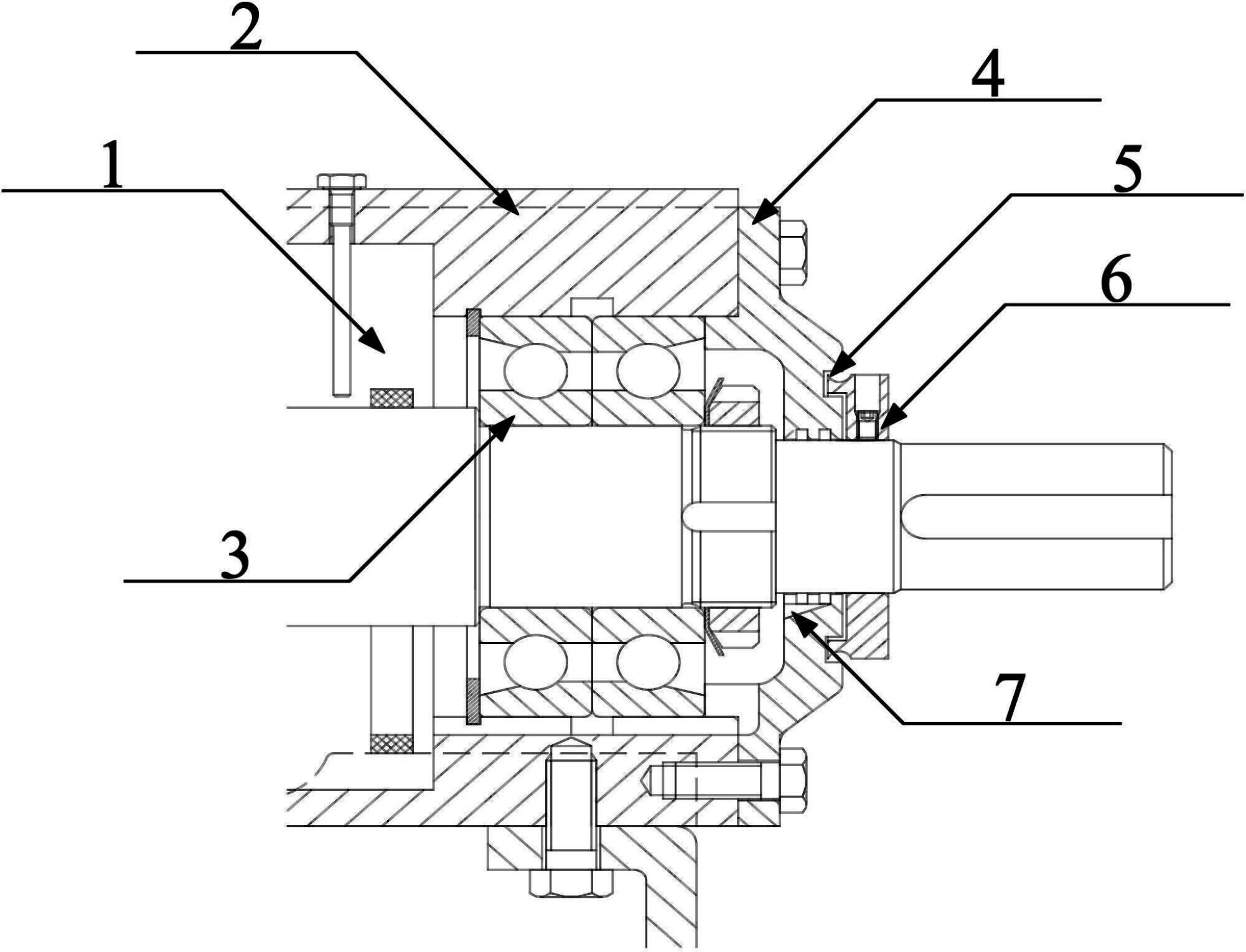 2
4
1
5
6
3
7