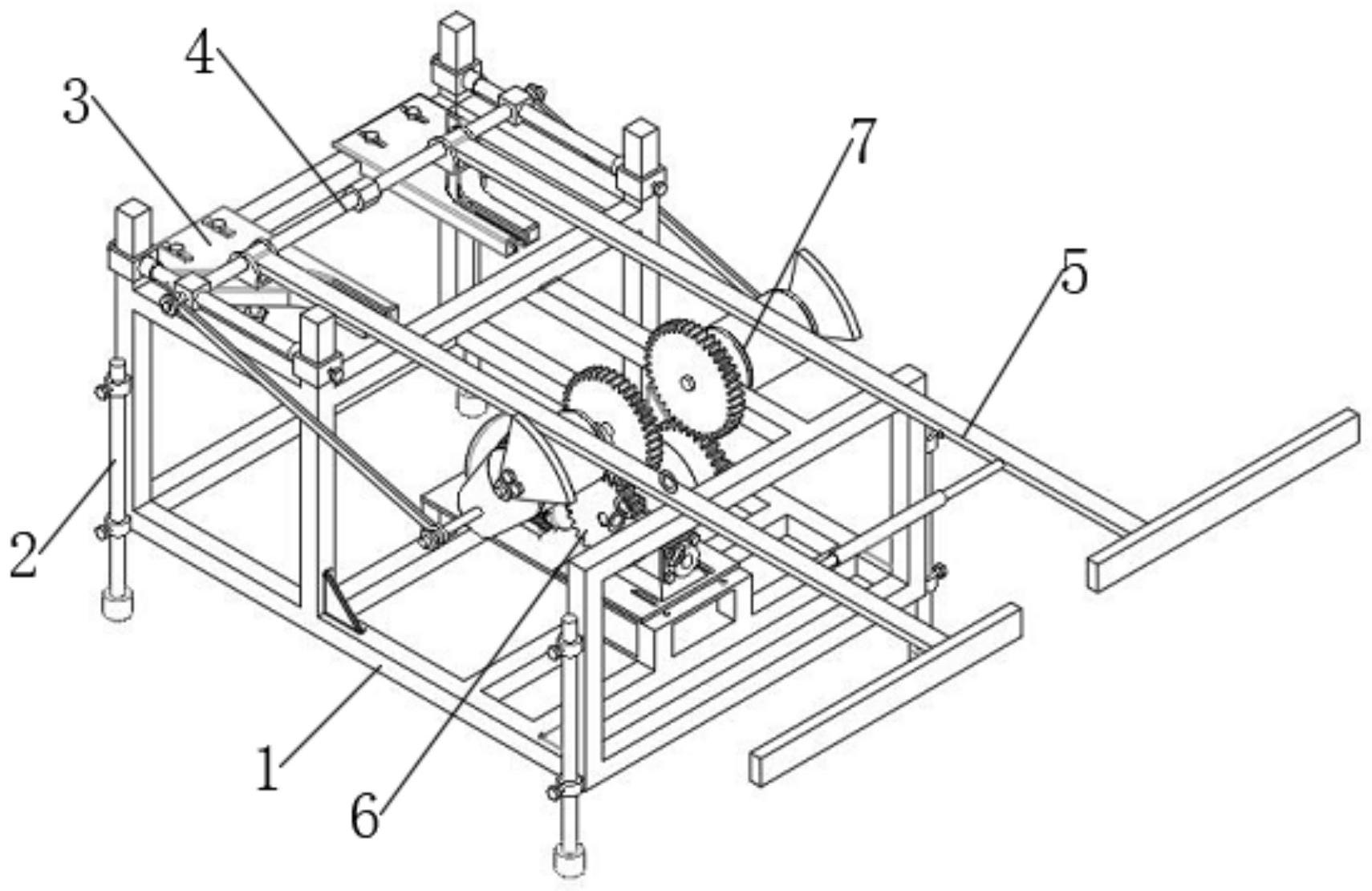 4
3
7
5
2
1
6