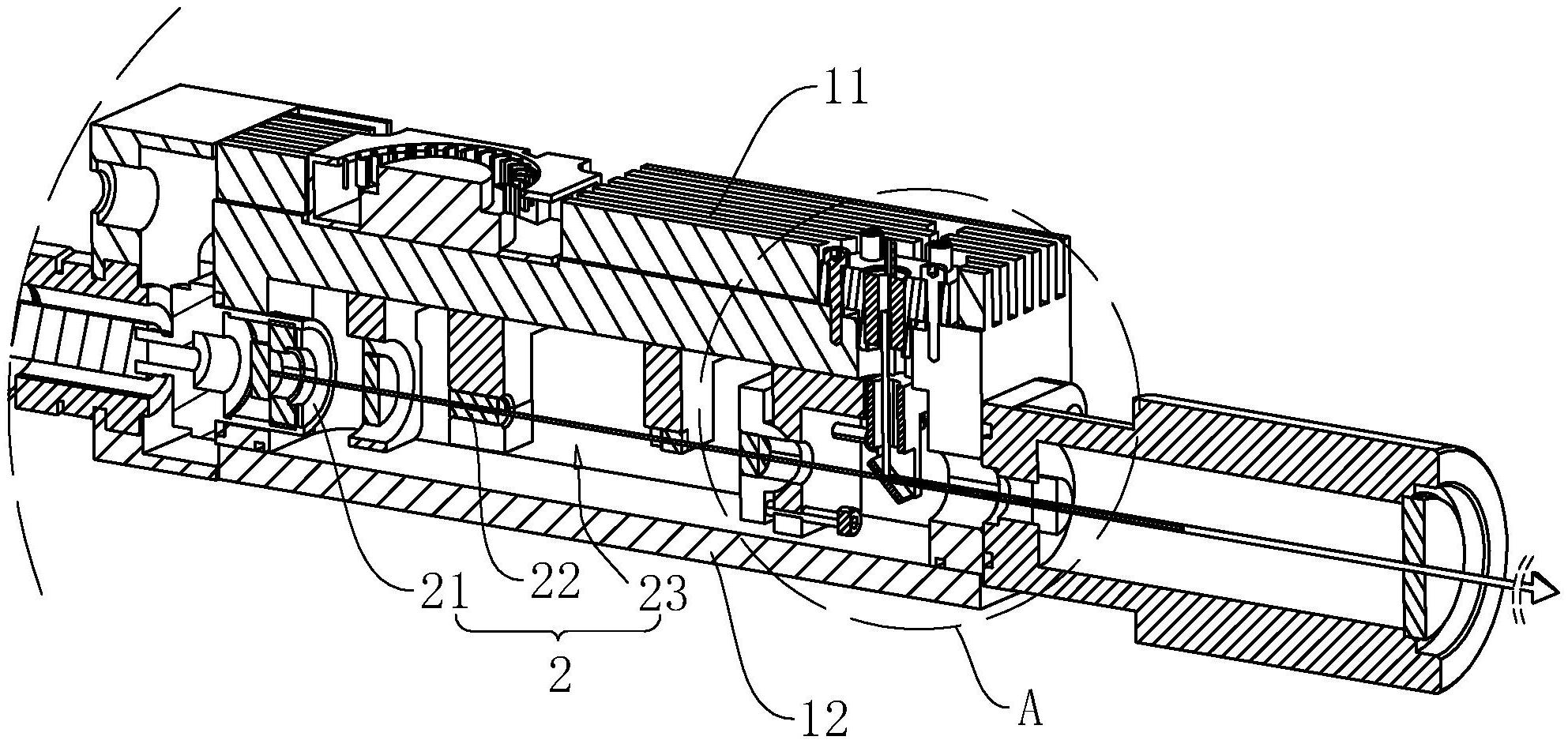 11

21

22

23

2

12

A