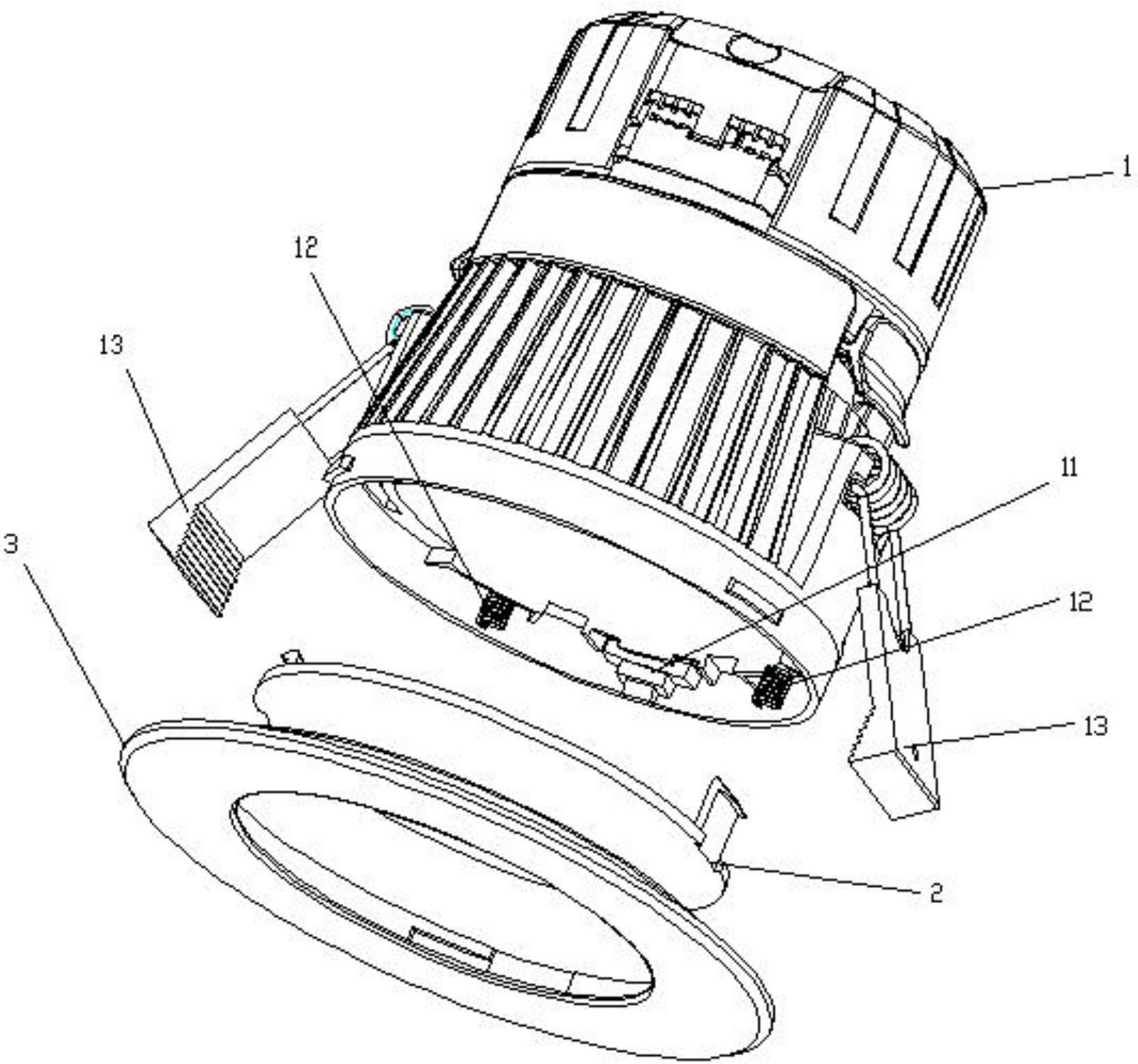 1
12
13
11
3
12
13
2