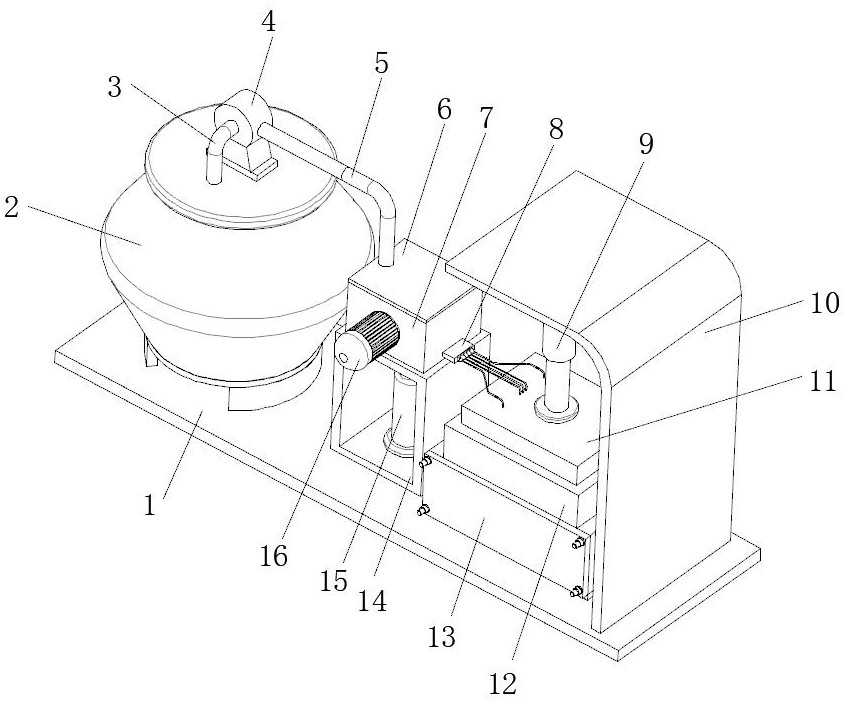 4
3
5
6
7
8
9
2
10
11
1
16
15
14
13
12