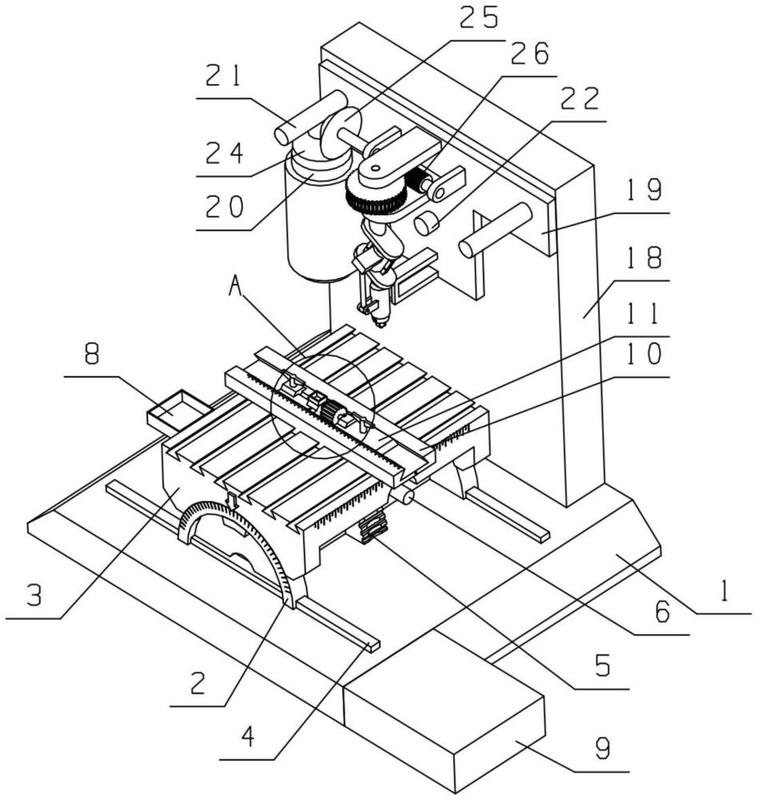 25
26
21
22
24
20
19
18
A
11
10
8
3
2
4
5
6
1
9