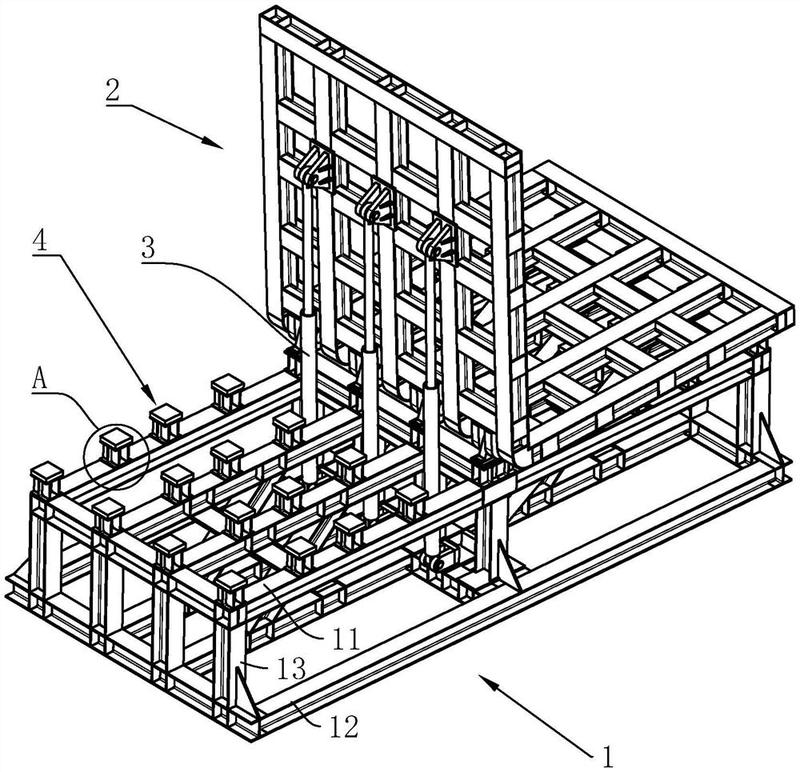 2
4
3
A
11
13
12
1