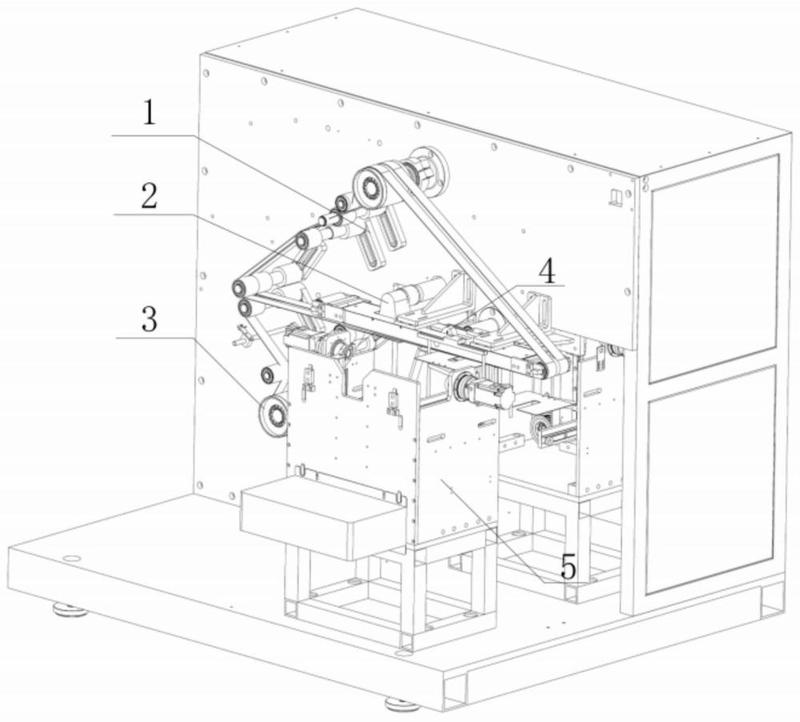 1
2
3
4
5