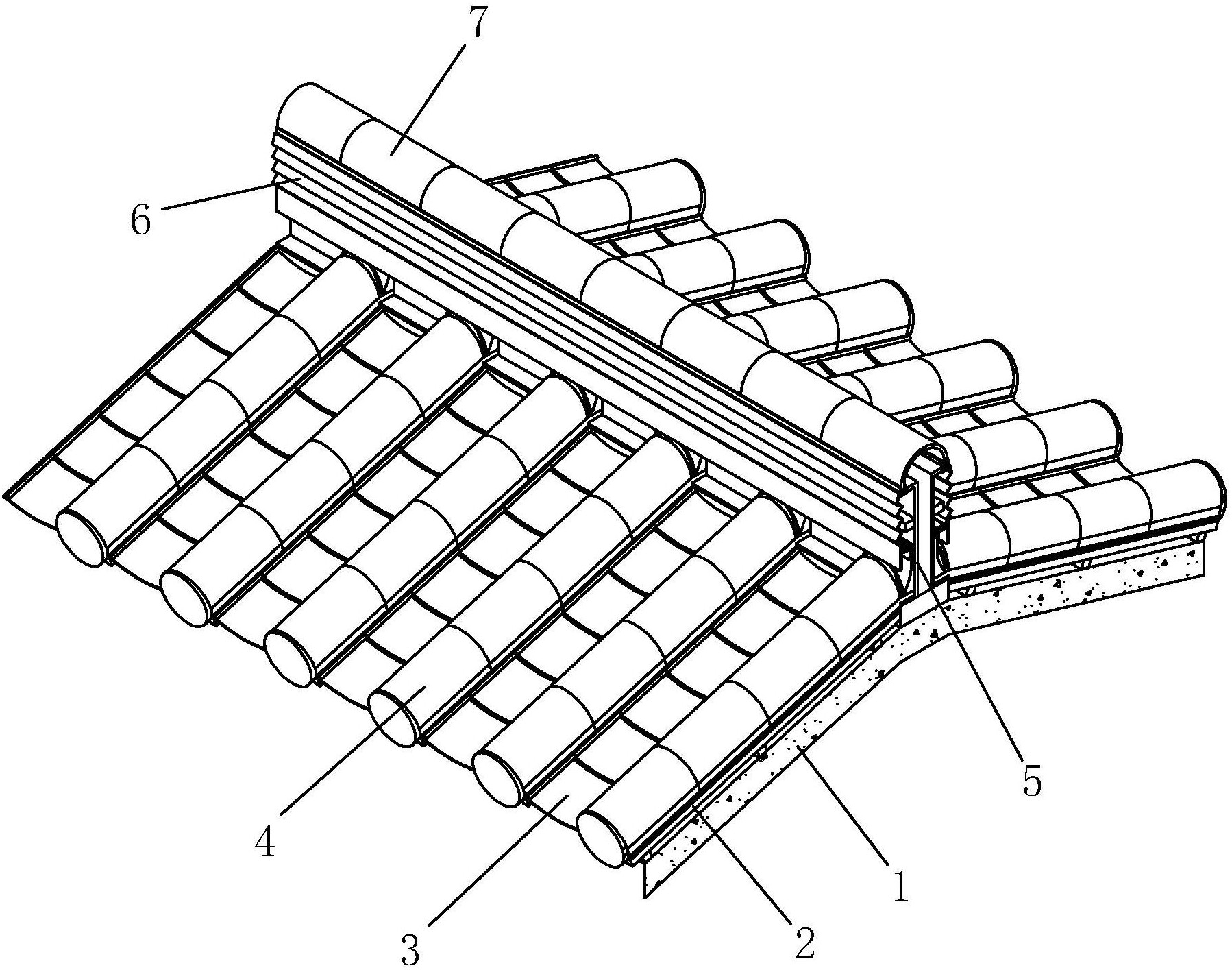 7
6
5
4
1
3
2