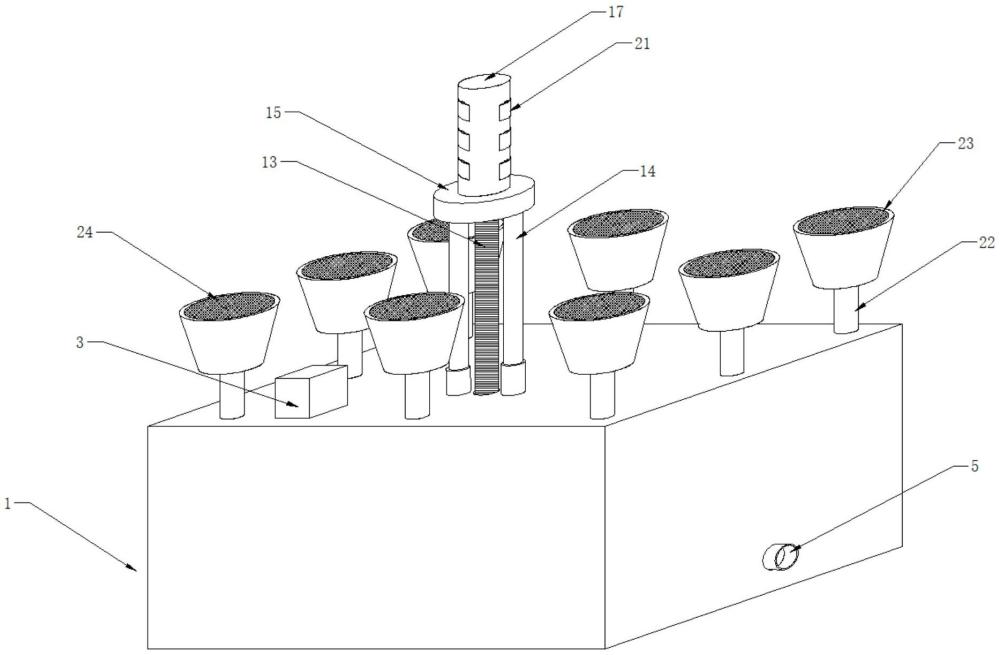 17
21
15
13
14
23
24
22
3
1
5