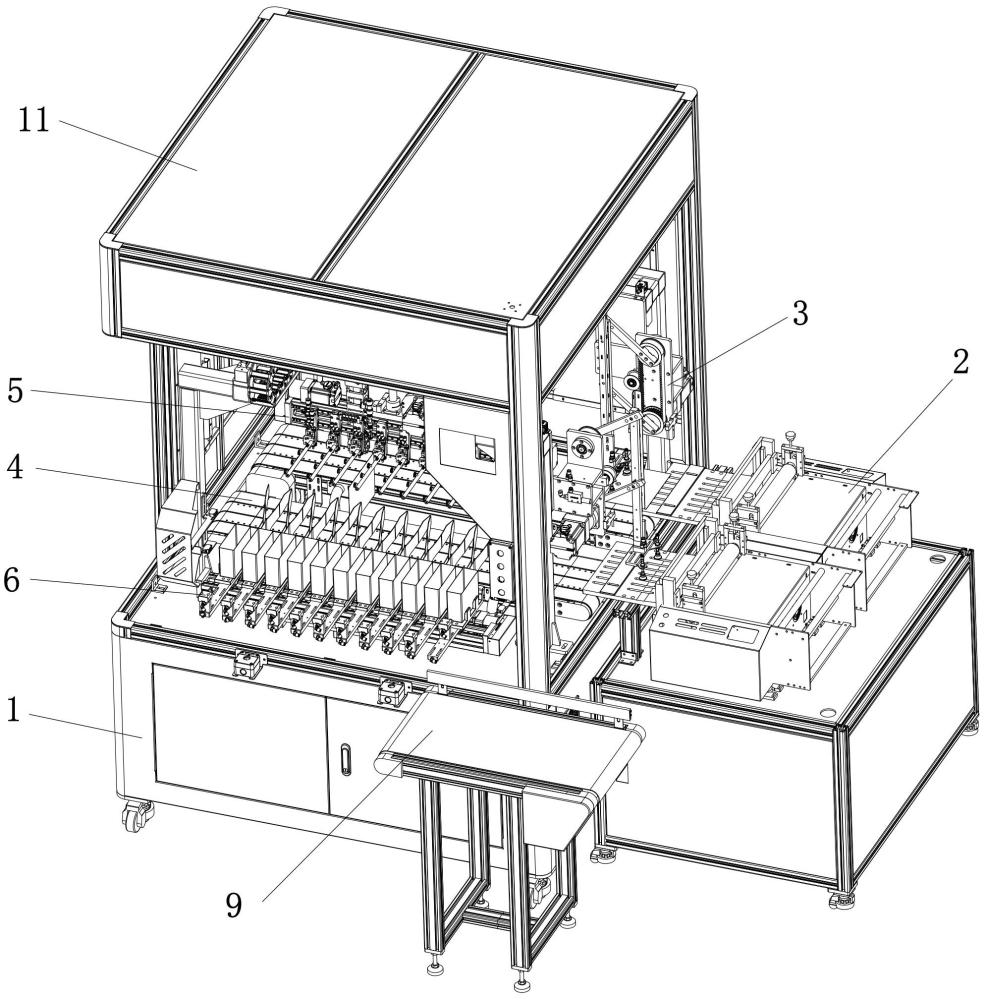 11
3
2
5
4
6
1
9