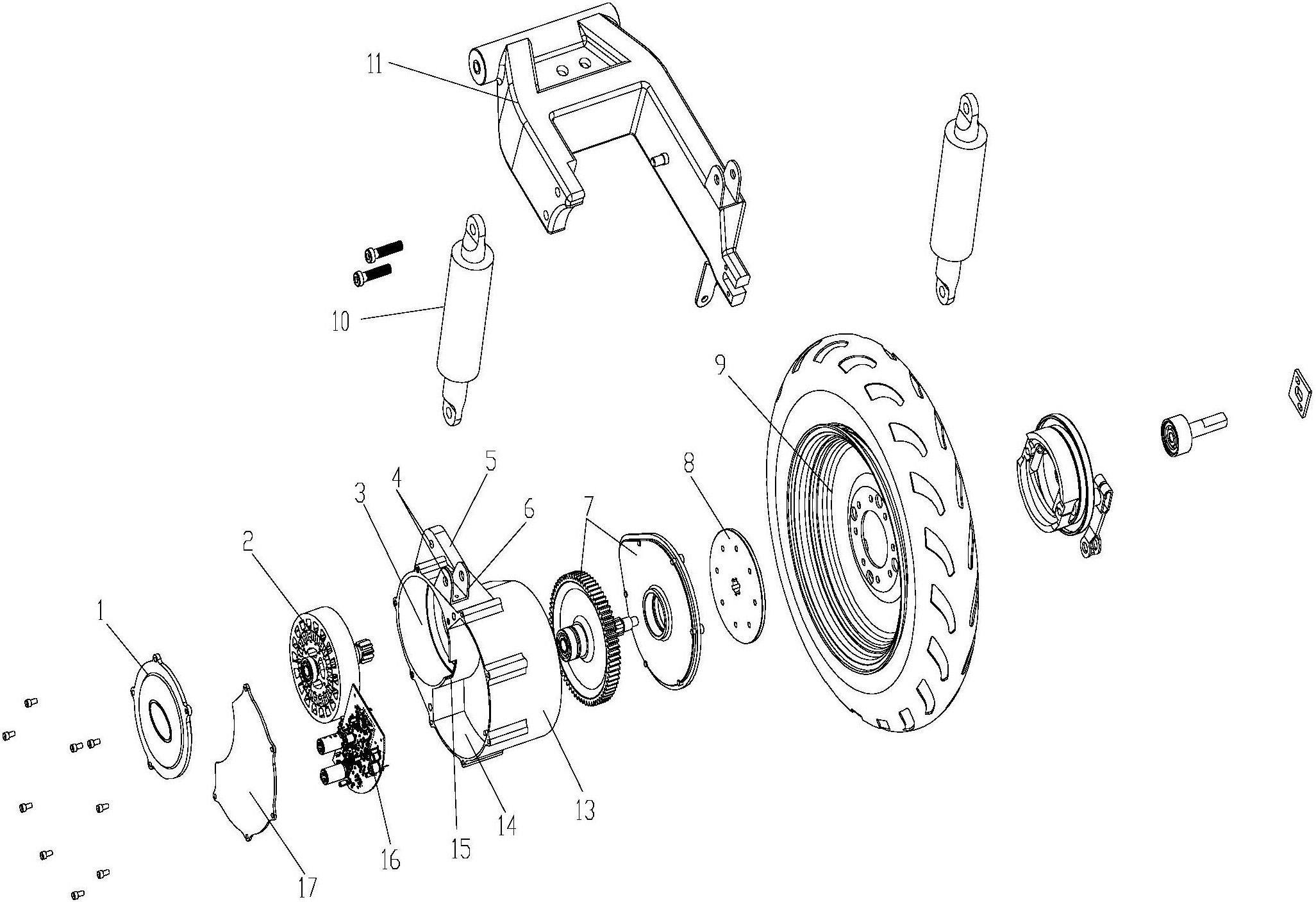 11

10

9

8

7

6

5

4

3

2

1

13

14

15

16

17