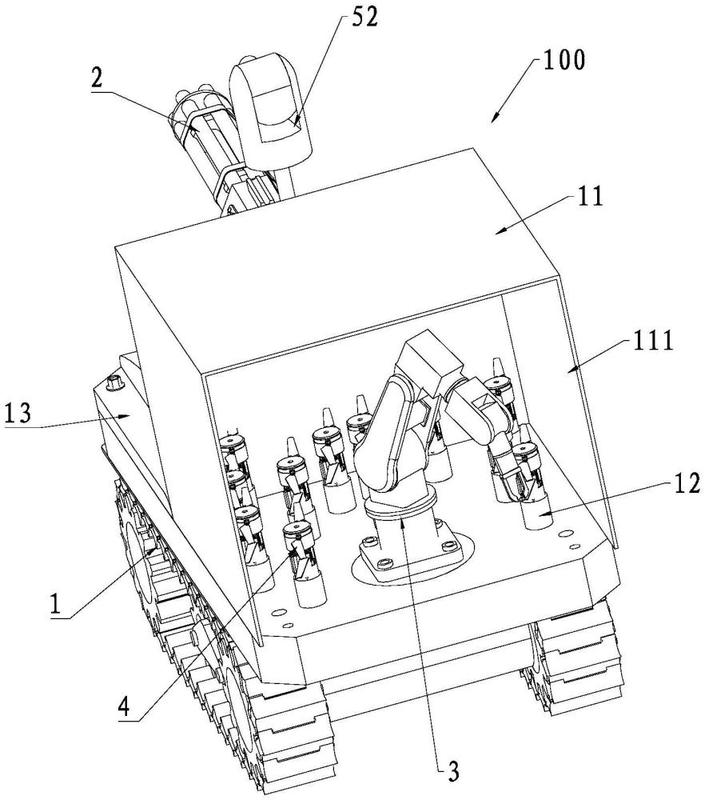 52
100
2
11
111
13
12
1
4
3