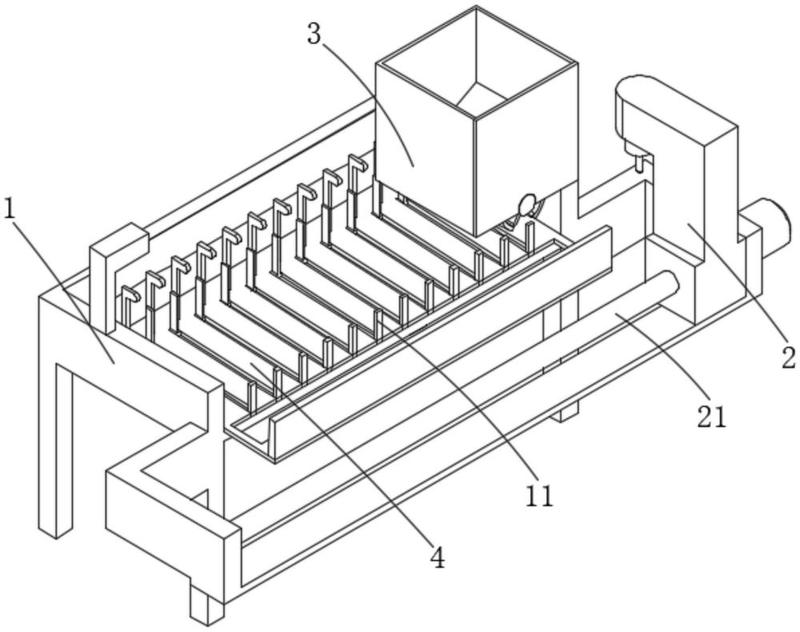 3
1
2
21
11
4