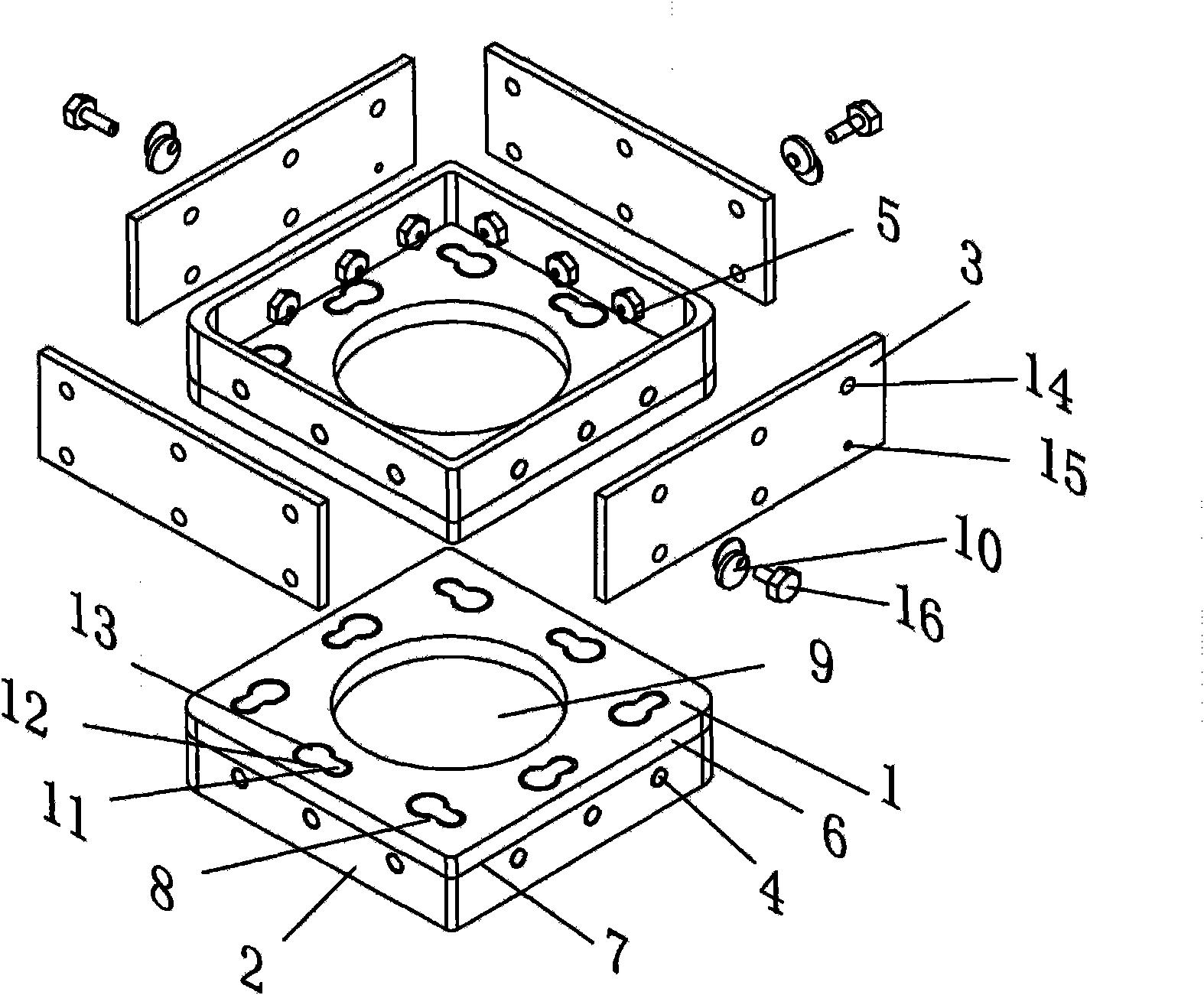 5
3
14
15
10
16
13
9
12
11
1
6
8
4
2
7