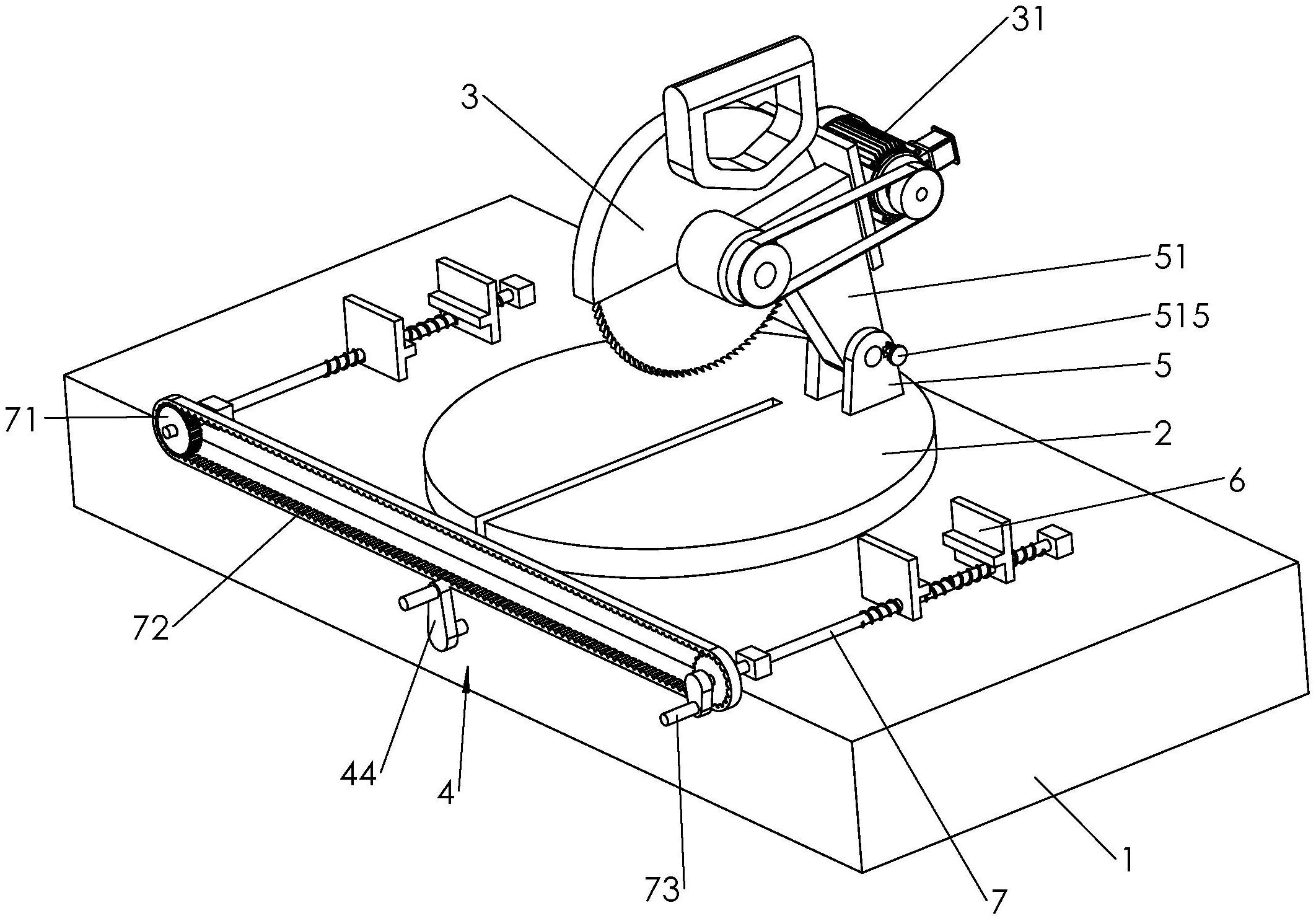 31
3
51
515
5
71
2
6
72
44
4
73
7
1