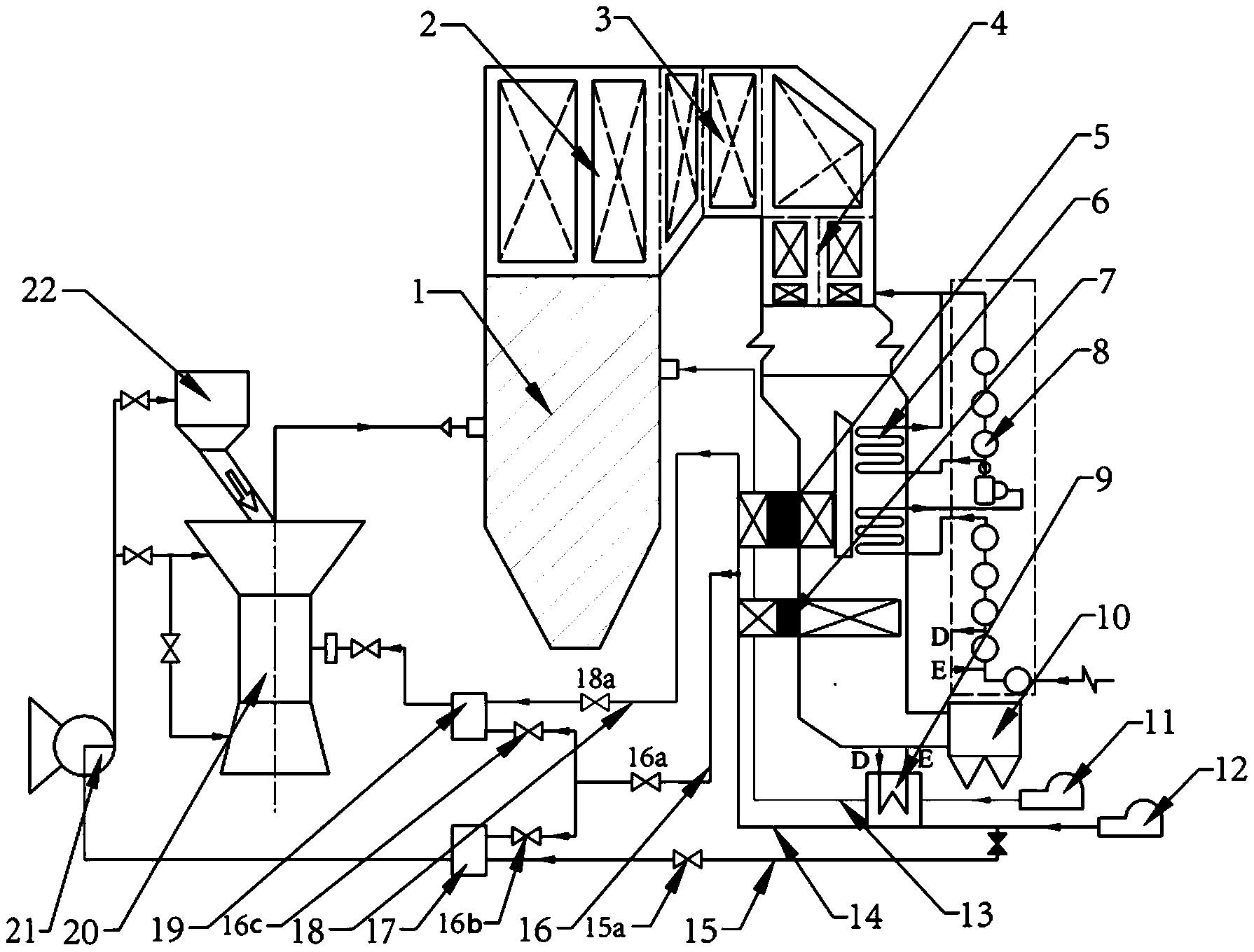 2
3
4
5
6
7
8
9
10
11
12
22
1
18a
16a
D
E
D
E
21
20
19
16c
18
17
16b
16
15a
15
14
13