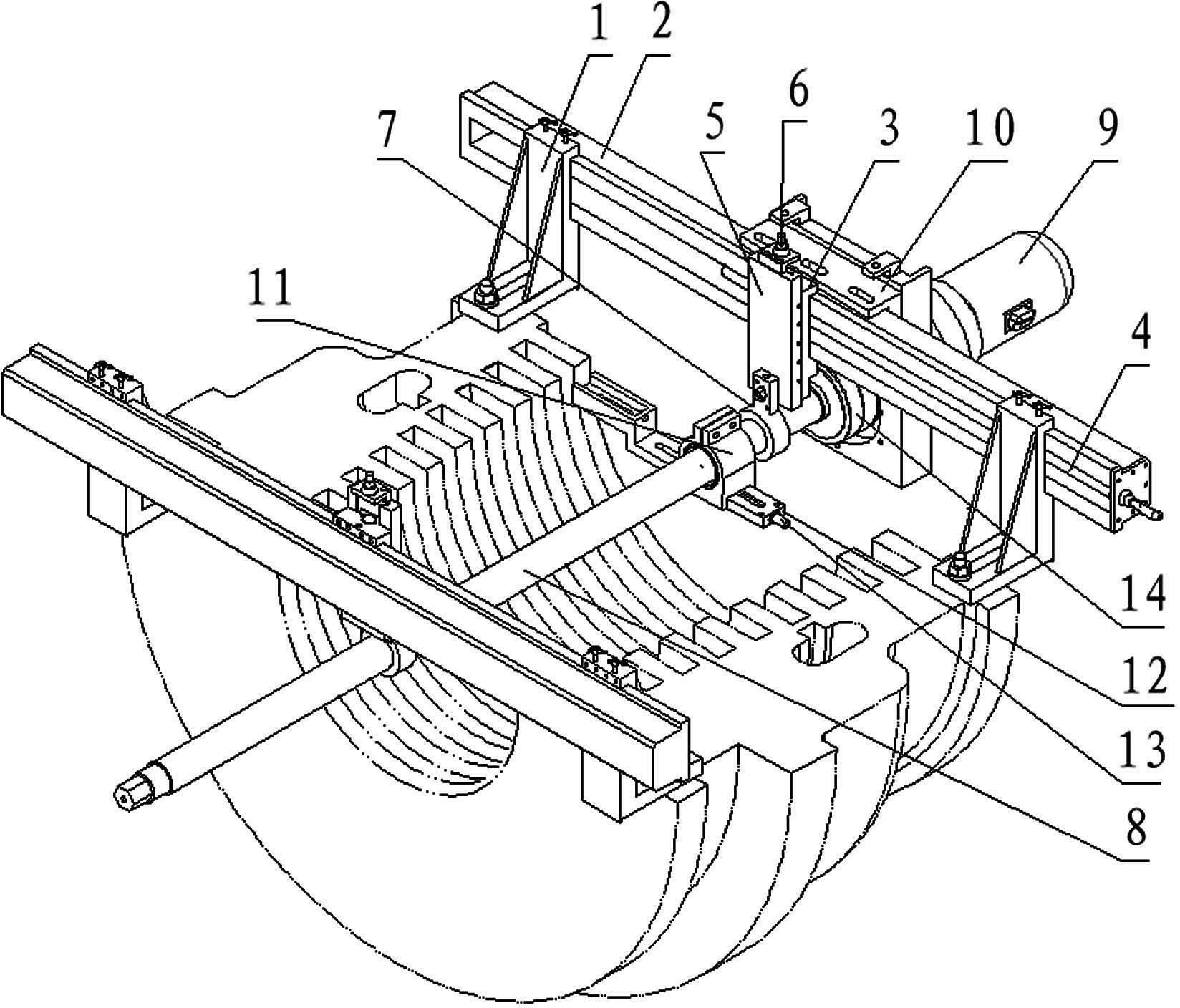 1
2
6
7
5
3
10
9
11
4
14
12
13
8