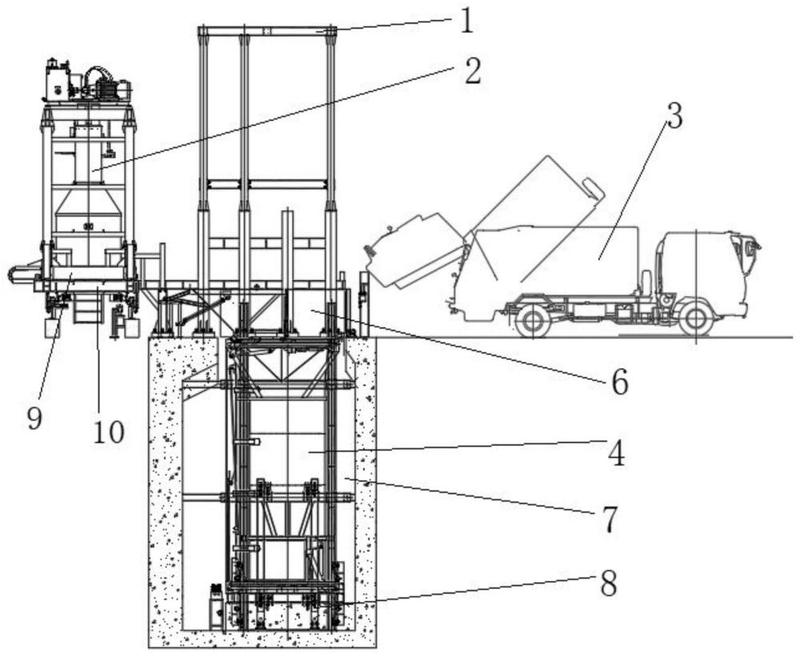 1
2
3
6
9
10
4
7
8