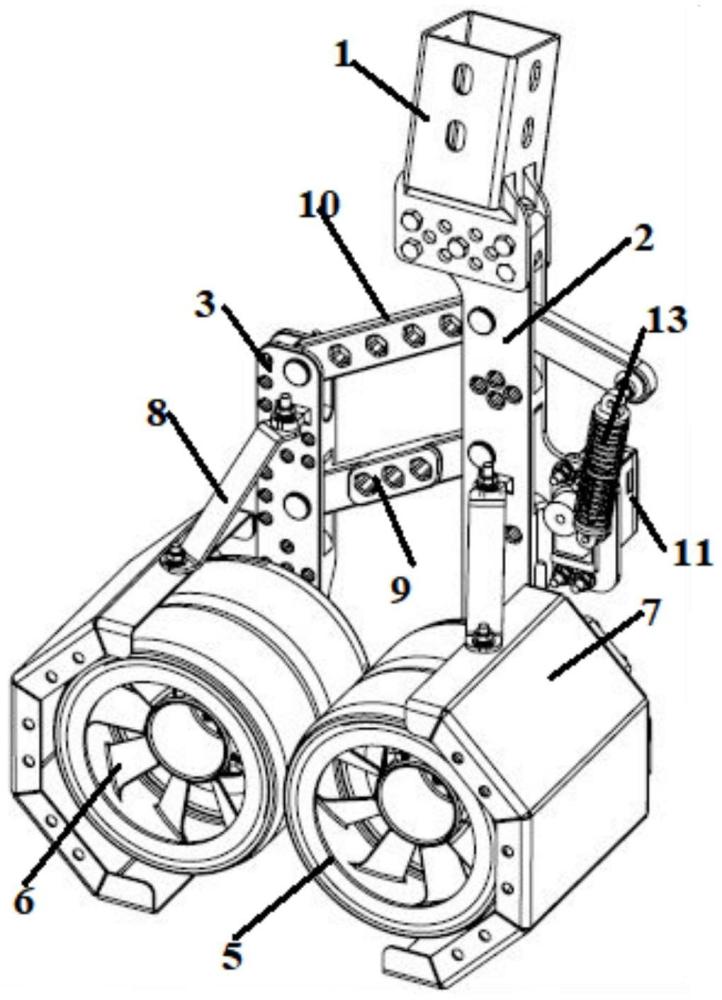 1
10
2
3
13
8
9
11
7
6
5