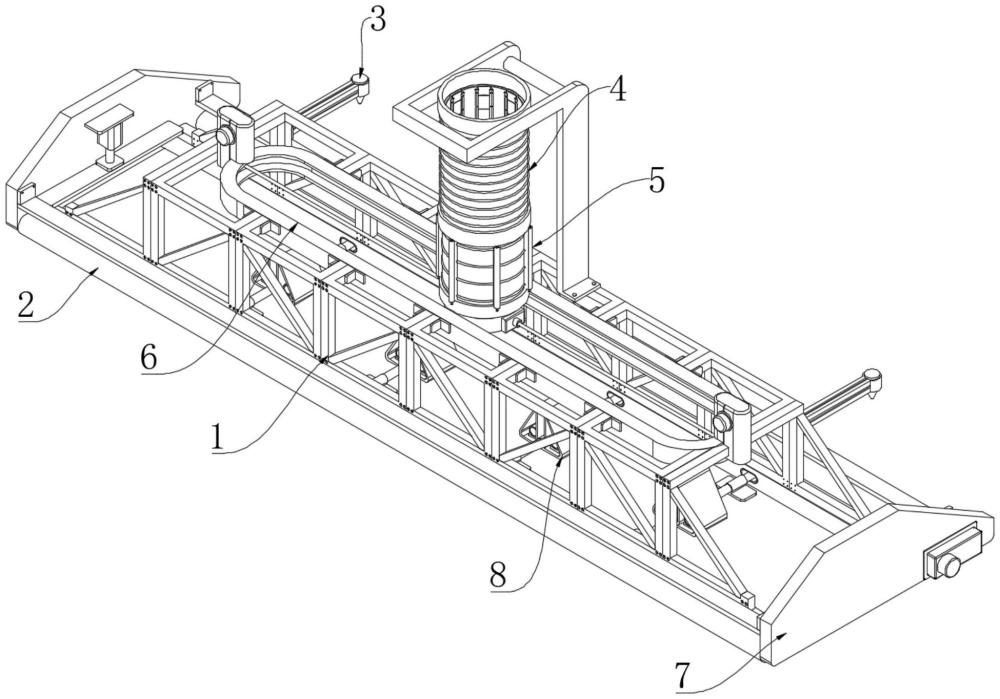 3
4
5
2
6
1
8
7