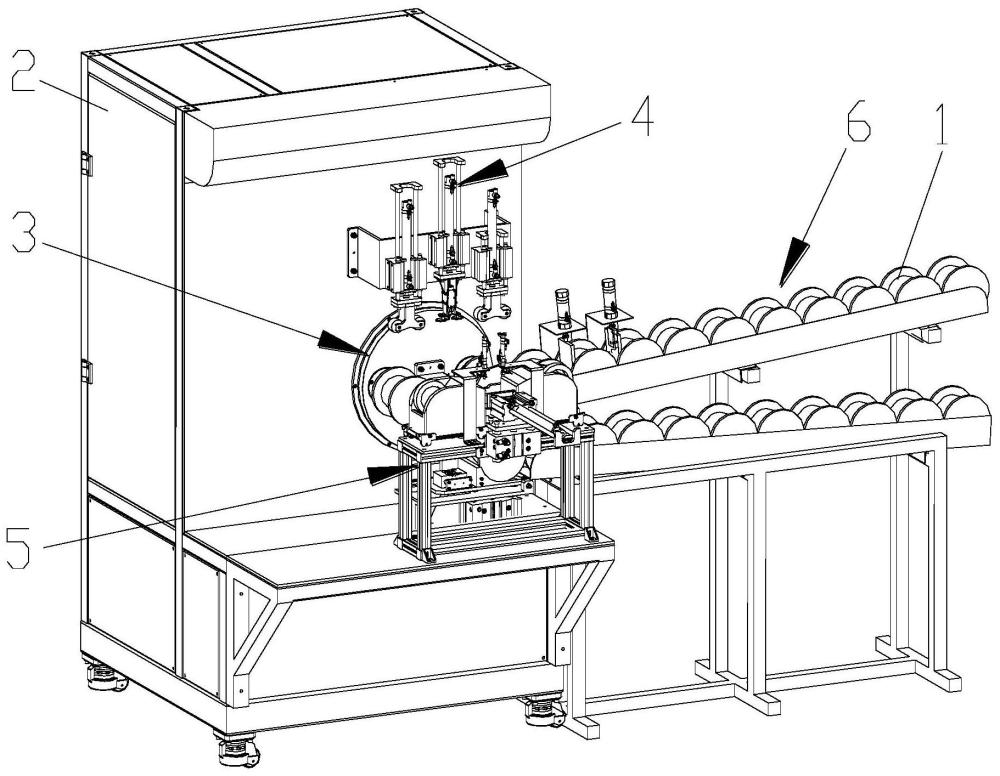 2
4
6
1
3
5